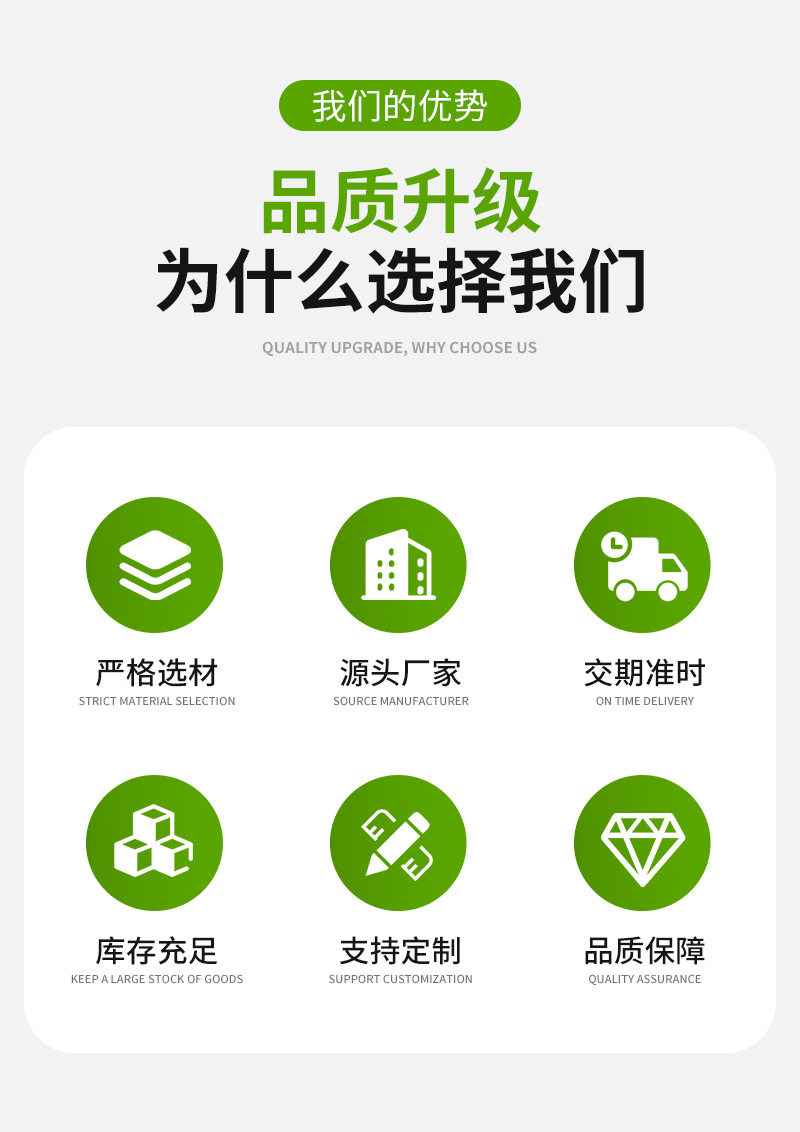 我们的优势

品质升级

为什么选择我们

QUALITY UPGRADE, WHY CHOOSE US

严格选材
STRICT MATERIAL SELECTION

源头厂家
SOURCE MANUFACTURER

交期准时
ON TIME DELIVERY

库存充足
KEEP A LARGE STOCK OF GOODS

支持定制
SUPPORT CUSTOMIZATION

品质保障
QUALITY ASSURANCE