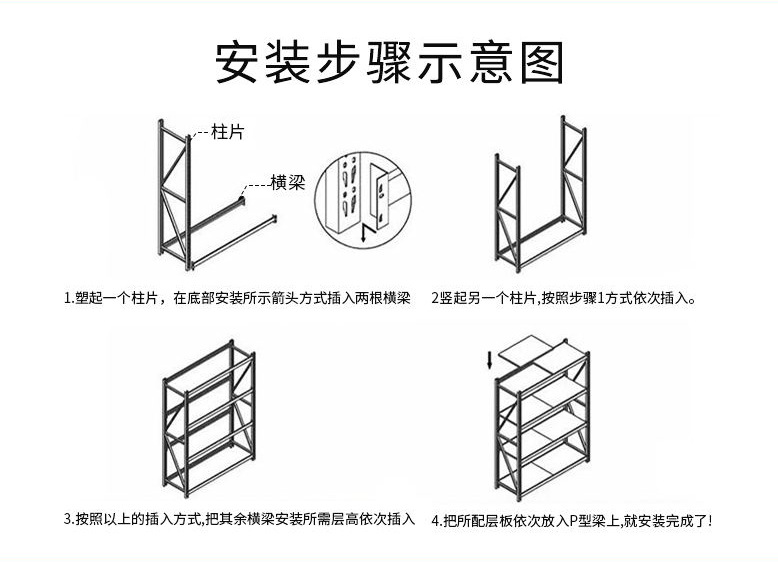 安装步骤示意图

柱片

横梁

1.塑起一个柱片，在底部安装所示箭头方式插入两根横梁

2竖起另一个柱片,按照步骤1方式依次插入。

3.按照以上的插入方式,把其余横梁安装所需层高依次插入

4.把所配层板依次放入P型梁上,就安装完成了!