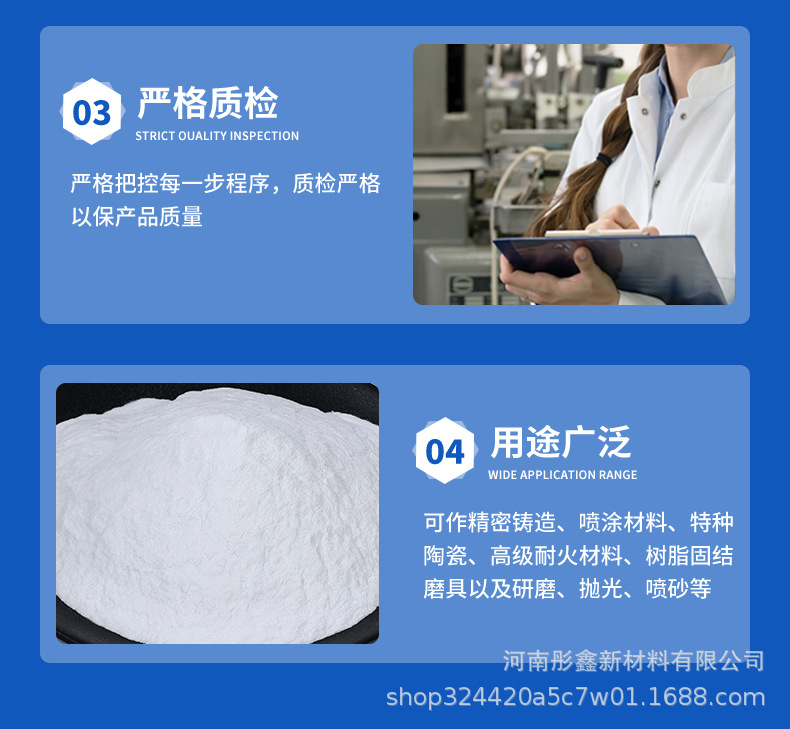 03 严格质检
STRICT OUALITY INSPECTION

严格把控每一步程序，质检严格以保产品质量

04 用途广泛
WIDE APPLICATION RANGE

可作精密铸造、喷涂材料、特种陶瓷、高级耐火材料、树脂固结磨具以及研磨、抛光、喷砂等

河南彤鑫新材料有限公司
shop324420a5c7w01.1688.com