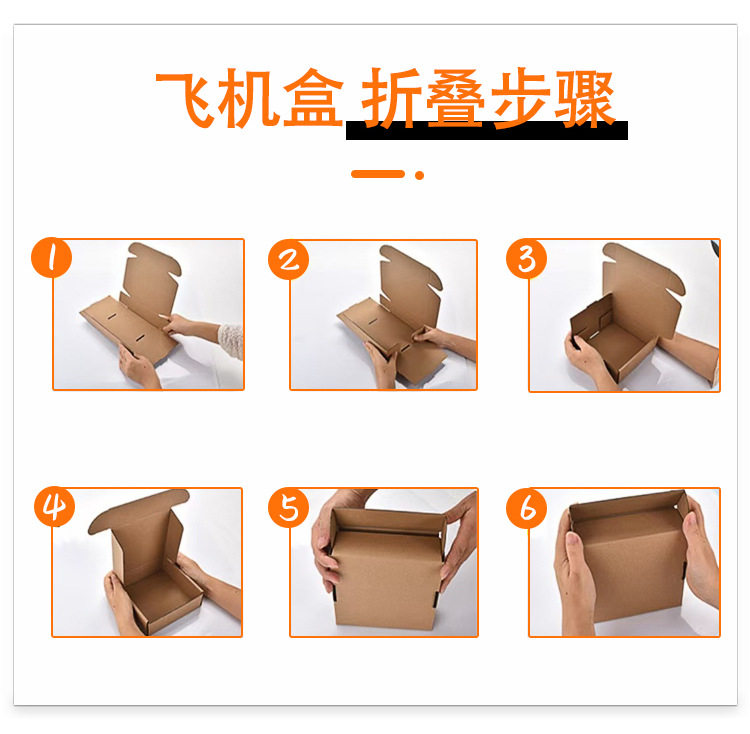 飞机盒 折叠步骤

1

2

3

4

5

6