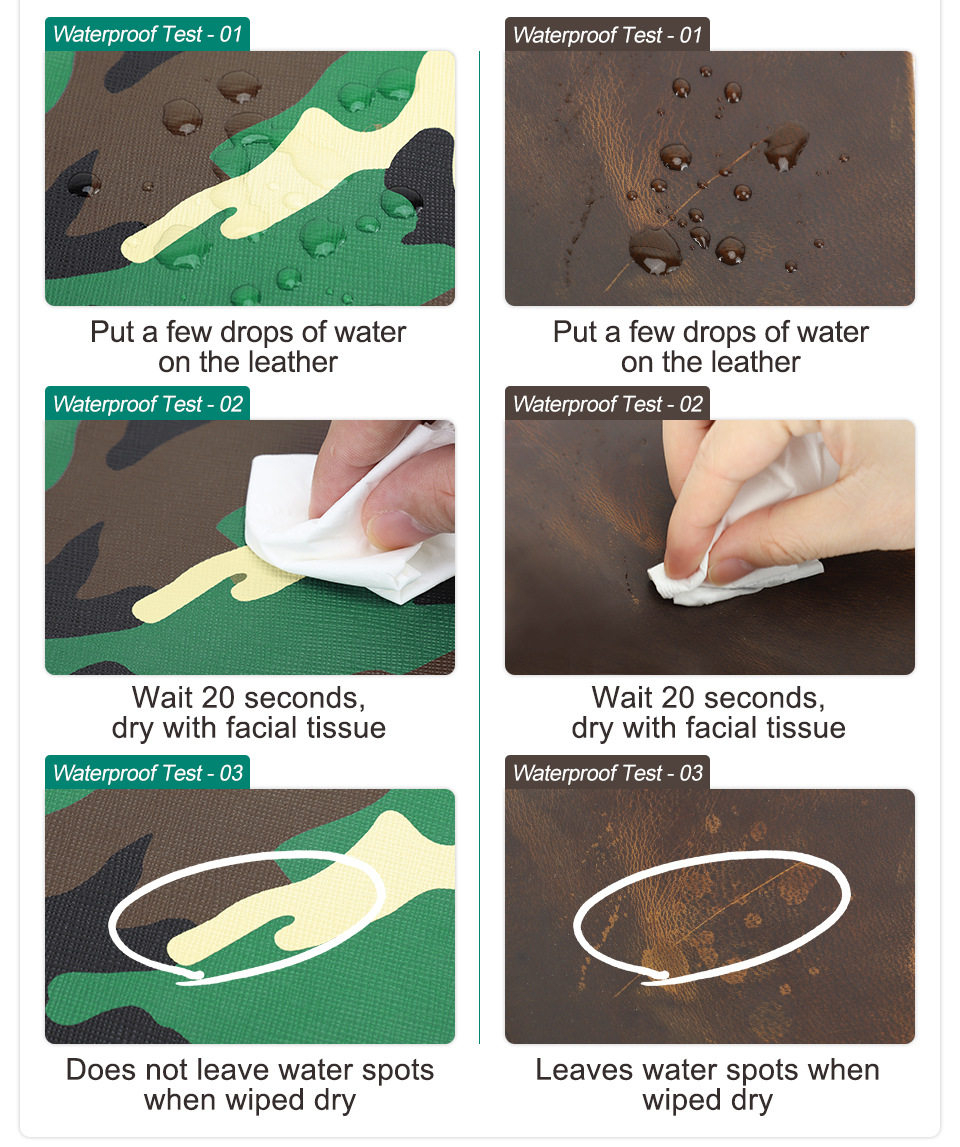 Waterproof Test - 01

Put a few drops of water on the leather

Waterproof Test - 02

Wait 20 seconds, dry with facial tissue

Waterproof Test - 03

Does not leave water spots when wiped dry

Waterproof Test - 01

Put a few drops of water on the leather

Waterproof Test - 02

Wait 20 seconds, dry with facial tissue

Waterproof Test - 03

Leaves water spots when wiped dry