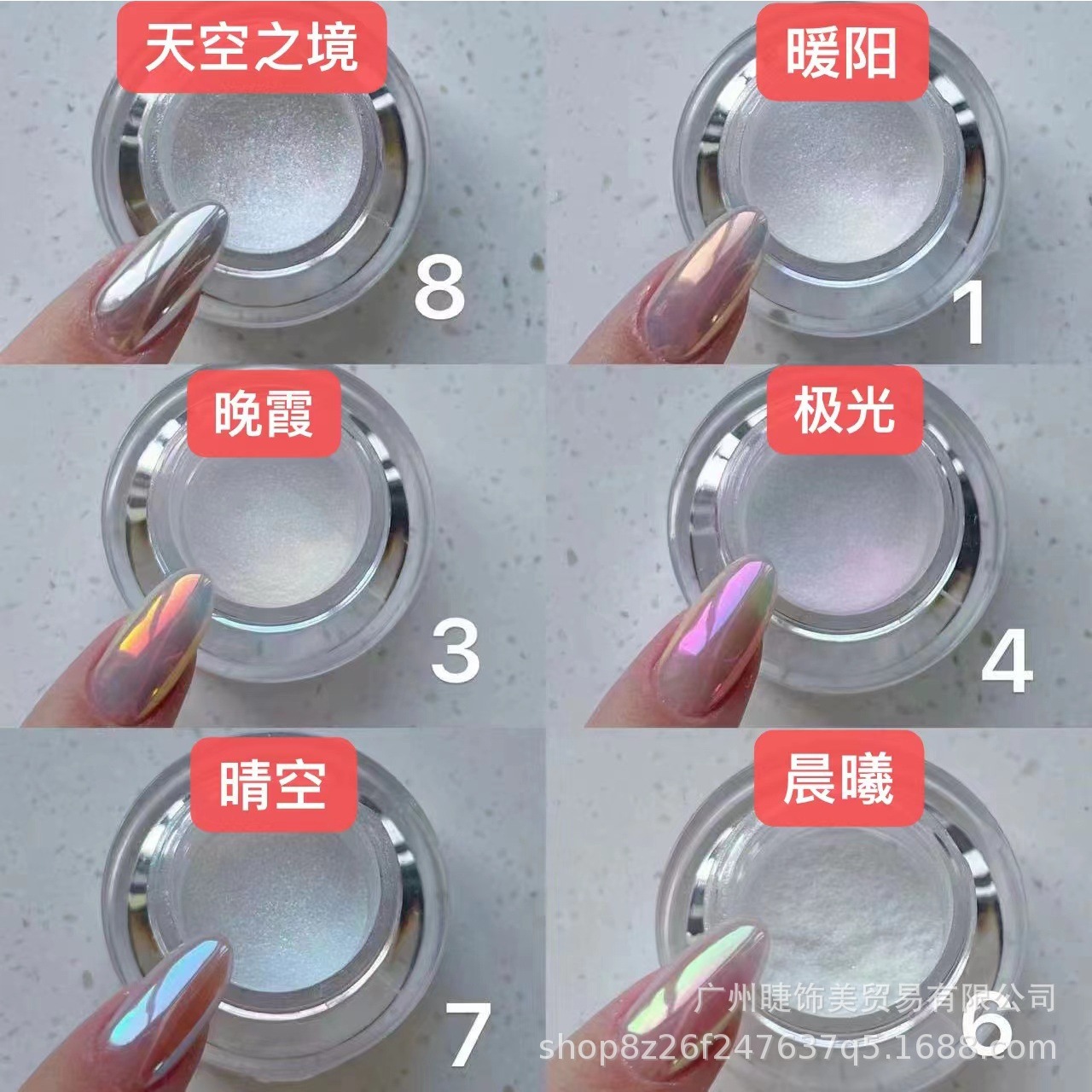 天空之境

8

暖阳

1

晚霞

3

极光

4

晴空

7

晨曦

6

广州睫饰美贸易有限公司
shop8z26f247637q5.1688.com