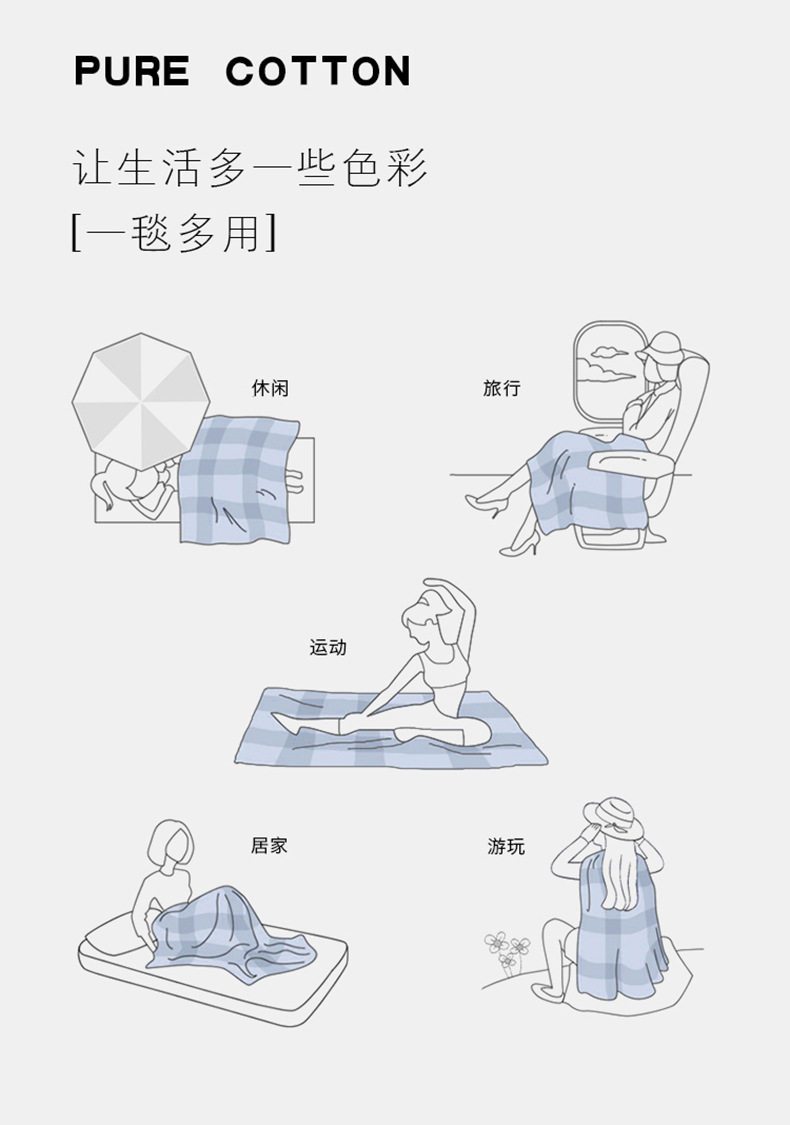 PURE COTTON

让生活多一些色彩
[一毯多用]

休闲

旅行

运动

居家

游玩