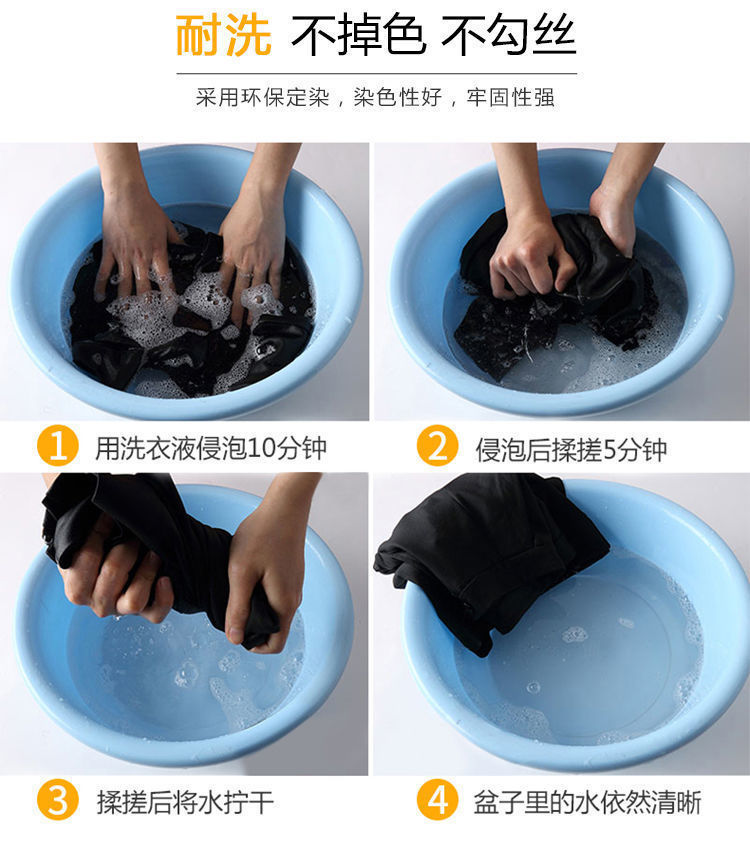 耐洗 不掉色 不勾丝

采用环保定染，染色性好，牢固性强

1 用洗衣液侵泡10分钟

2 侵泡后揉搓5分钟

3 揉搓后将水拧干

4 盆子里的水依然清晰