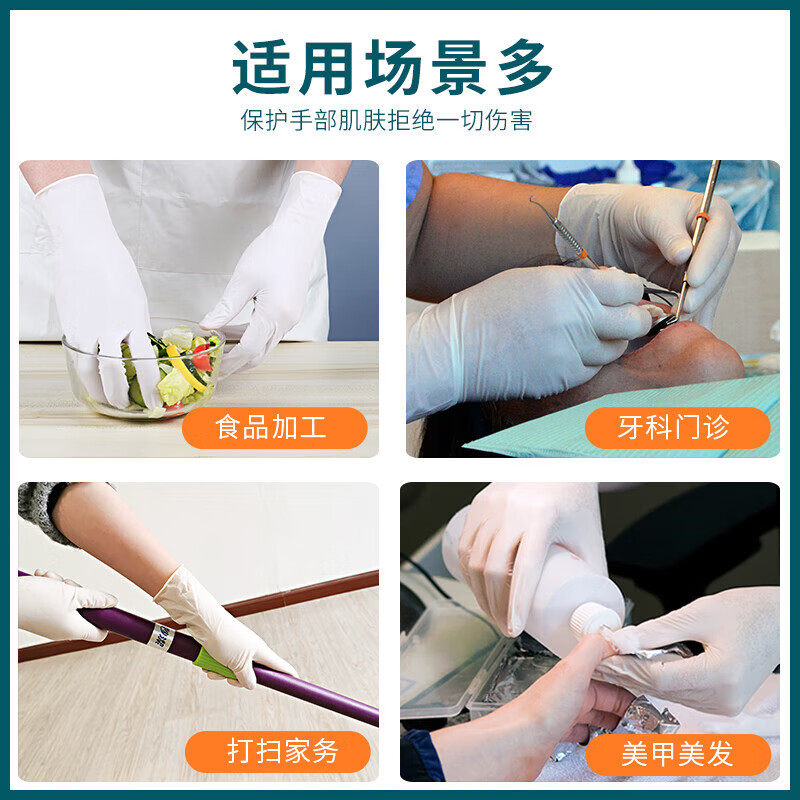 适用场景多

保护手部肌肤拒绝一切伤害

食品加工

牙科门诊

打扫家务

美甲美发