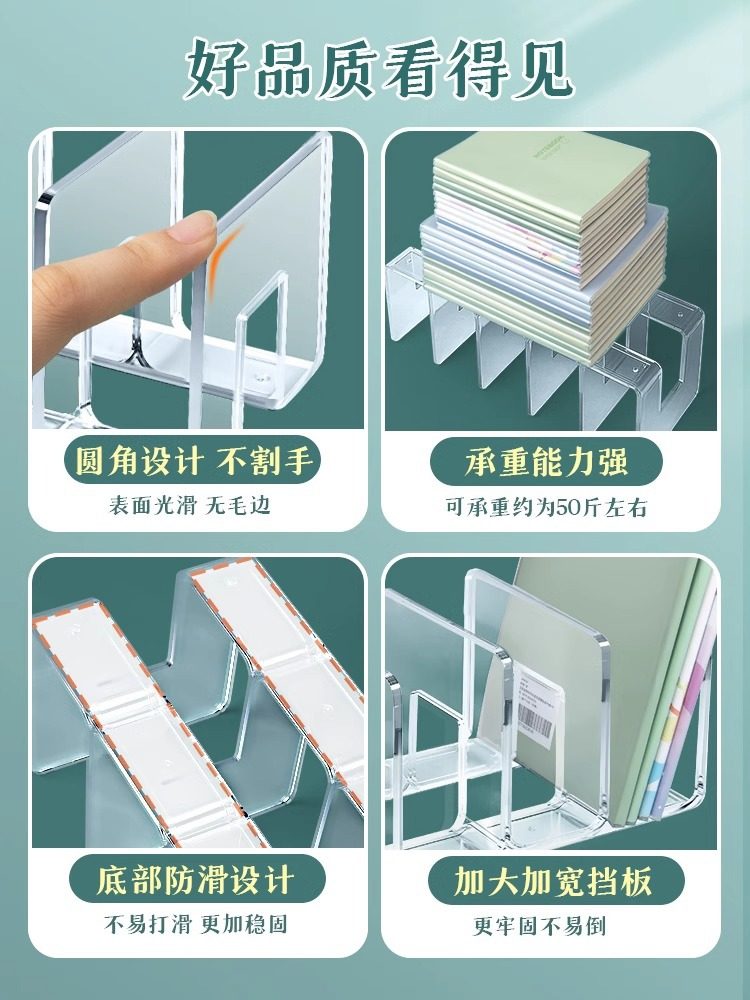 好品质看得见

圆角设计 不割手

表面光滑 无毛边

承重能力强

可承重约为50斤左右

底部防滑设计

不易打滑 更加稳固

加大加宽挡板

更牢固不易倒