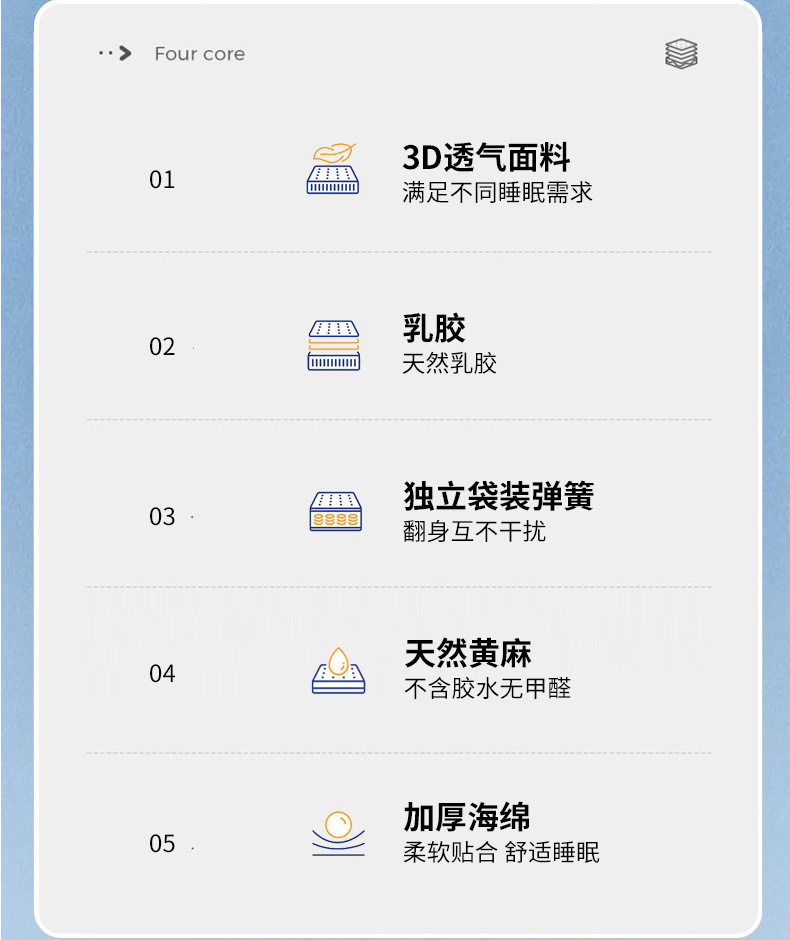 Four core

01

3D透气面料
满足不同睡眠需求

02

乳胶
天然乳胶

03

独立袋装弹簧
翻身互不干扰

04

天然黄麻
不含胶水无甲醛

05

加厚海绵
柔软贴合 舒适睡眠