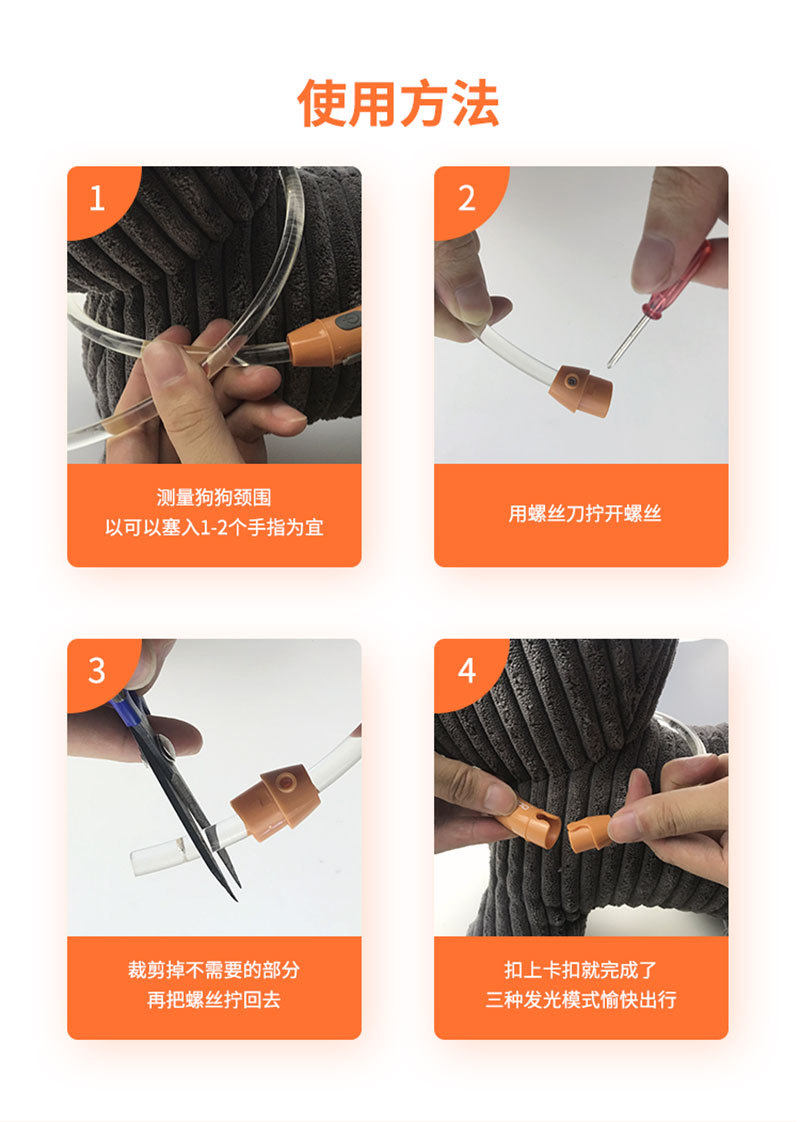 使用方法

1

测量狗狗颈围
以可以塞入1-2个手指为宜

2

用螺丝刀拧开螺丝

3

裁剪掉不需要的部分
再把螺丝拧回去

4

扣上卡扣就完成了
三种发光模式愉快出行