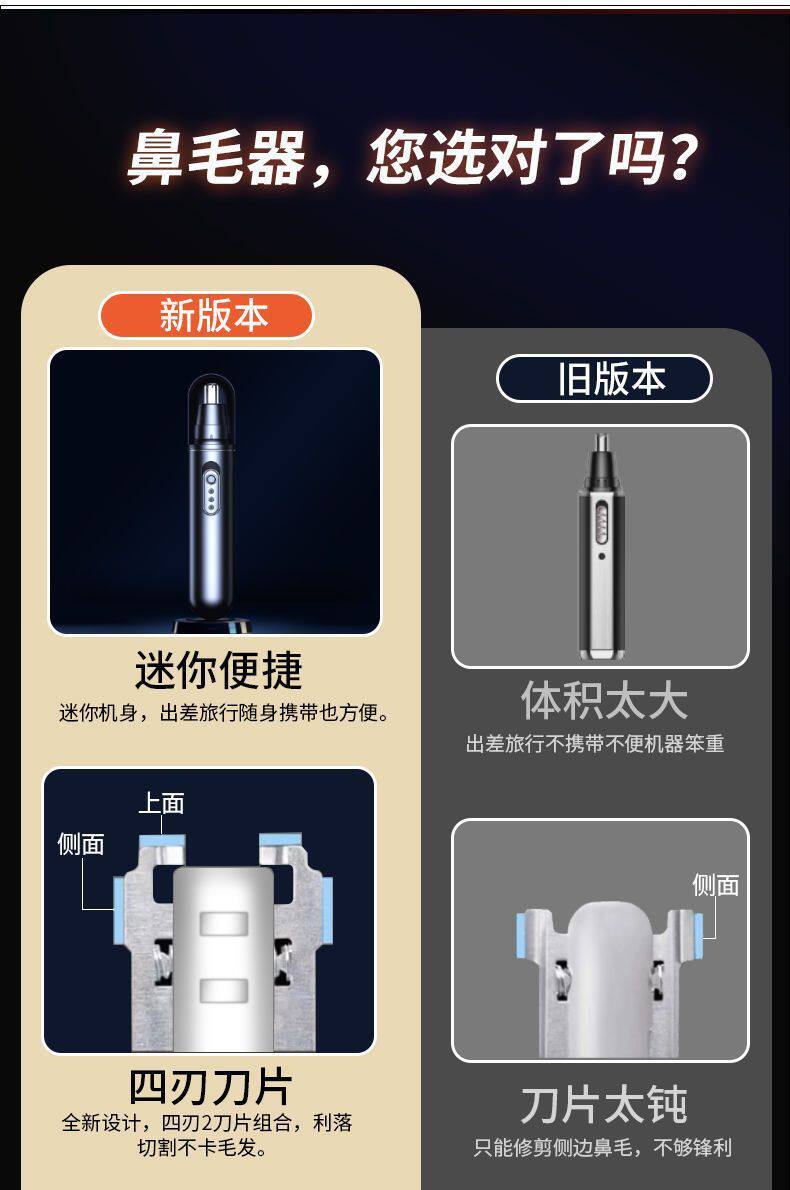 鼻毛器，您选对了吗？

新版本

迷你便捷
迷你机身，出差旅行随身携带也方便。

上面
侧面

四刃刀片
全新设计，四刃2刀片组合，利落切割不卡毛发。

旧版本

体积太大
出差旅行不携带不便机器笨重

侧面

刀片太钝
只能修剪侧边鼻毛，不够锋利