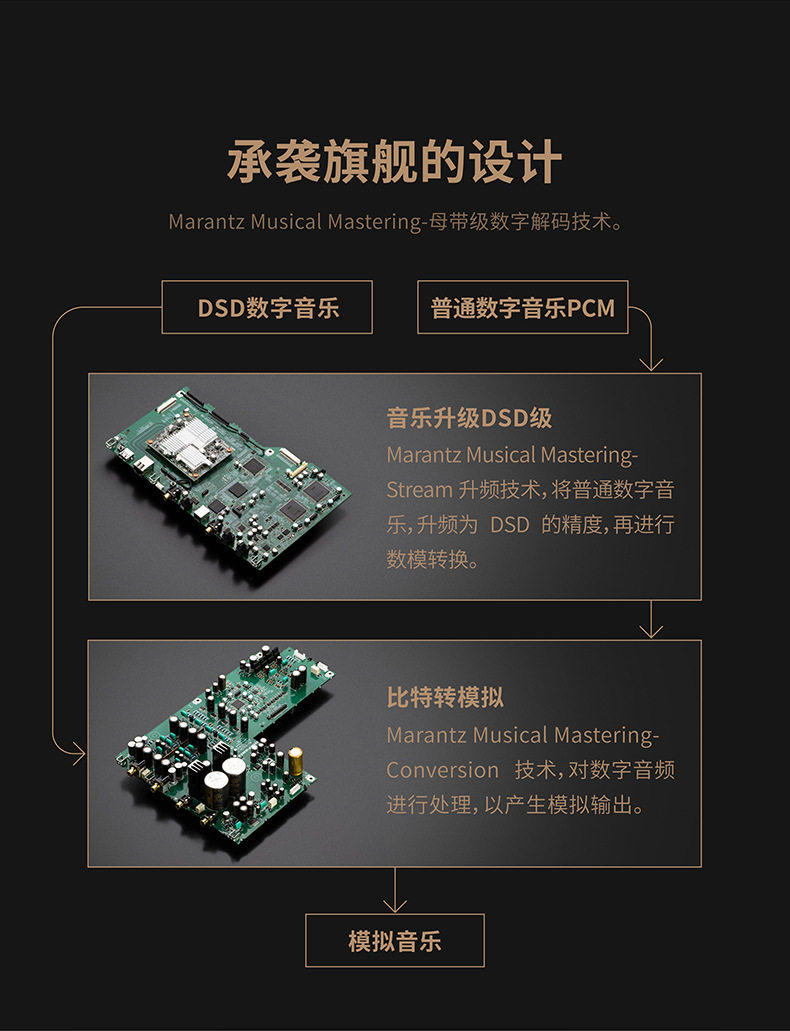 承袭旗舰的设计

Marantz Musical Mastering-母带级数字解码技术。

DSD数字音乐

普通数字音乐PCM

音乐升级DSD级

Marantz Musical Mastering-Stream 升频技术，将普通数字音乐，升频为 DSD 的精度，再进行数模转换。

比特转模拟

Marantz Musical Mastering-Conversion 技术，对数字音频进行处理，以产生模拟输出。

模拟音乐