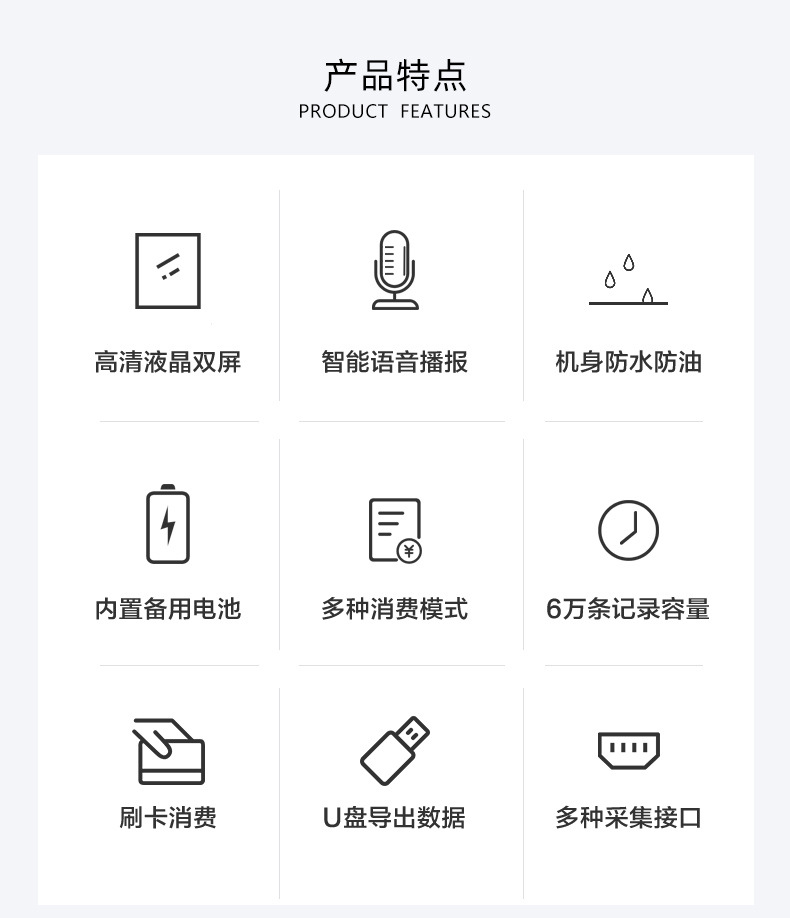 产品特点
PRODUCT FEATURES

高清液晶双屏

智能语音播报

机身防水防油

内置备用电池

多种消费模式

6万条记录容量

刷卡消费

U盘导出数据

多种采集接口