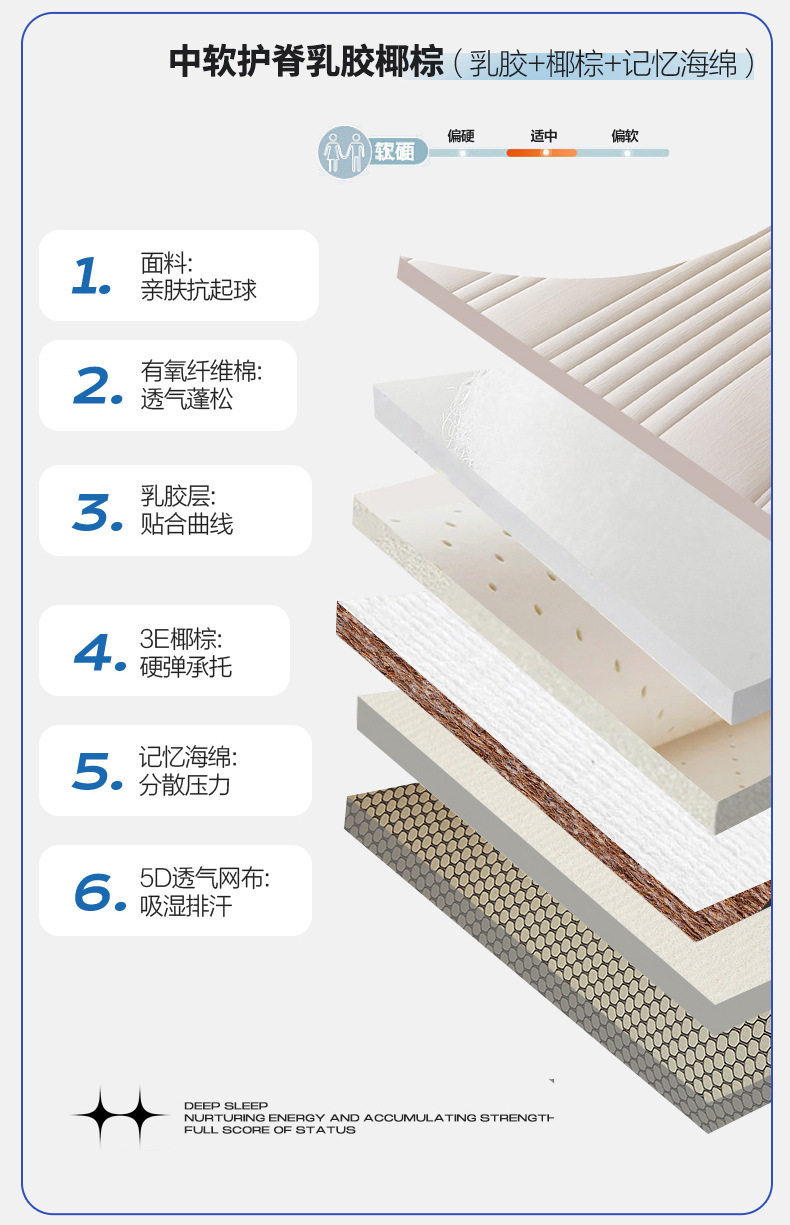 中软护脊乳胶椰棕（乳胶+椰棕+记忆海绵）

软硬 偏硬 适中 偏软

1. 面料:
亲肤抗起球

2. 有氧纤维棉:
透气蓬松

3. 乳胶层:
贴合曲线

4. 3E椰棕:
硬弹承托

5. 记忆海绵:
分散压力

6. 5D透气网布:
吸湿排汗

DEEP SLEEP
NURTURING ENERGY AND ACCUMULATING STRENGTH
FULL SCORE OF STATUS