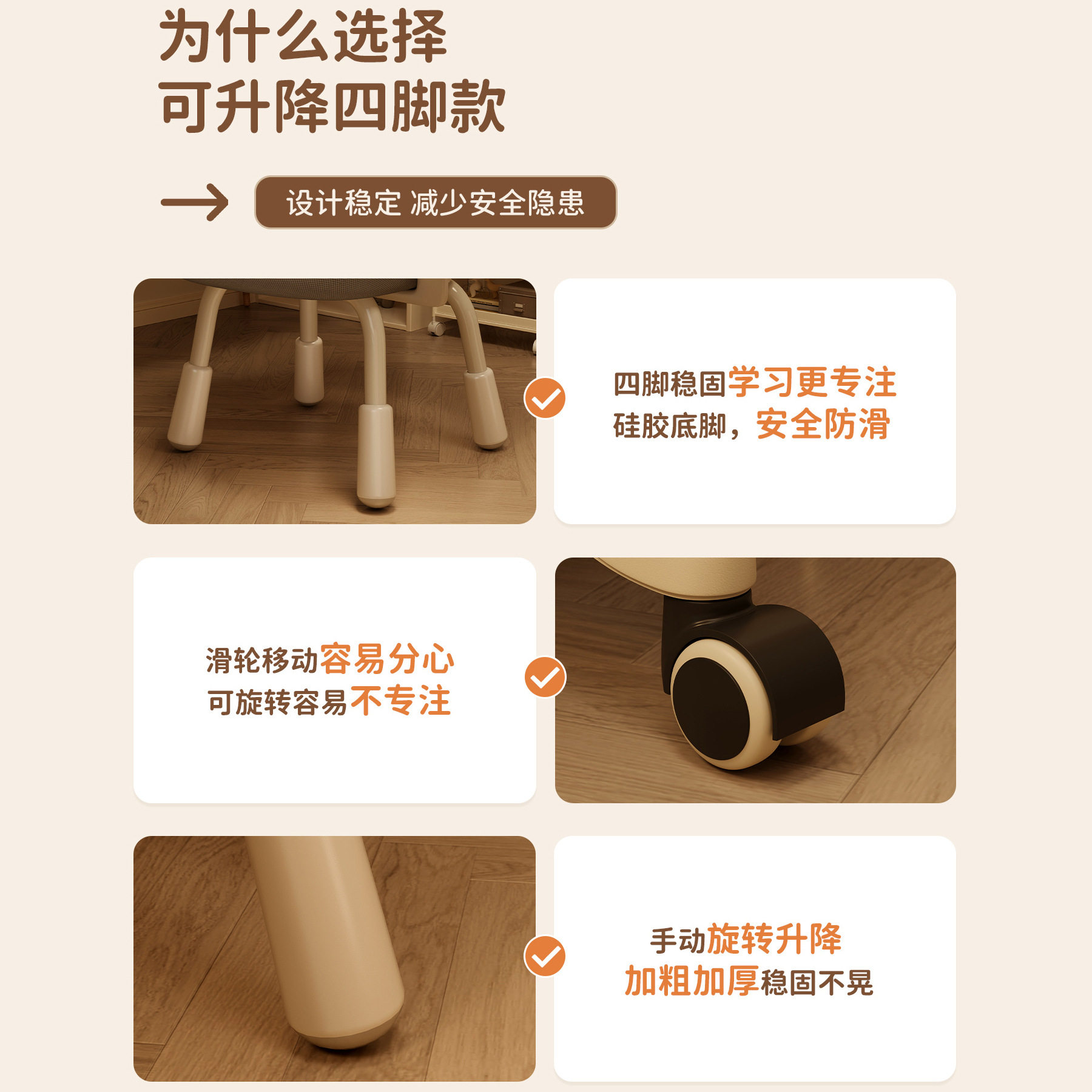 为什么选择
可升降四脚款

设计稳定 减少安全隐患

四脚稳固学习更专注
硅胶底脚，安全防滑

滑轮移动容易分心
可旋转容易不专注

手动旋转升降
加粗加厚稳固不晃