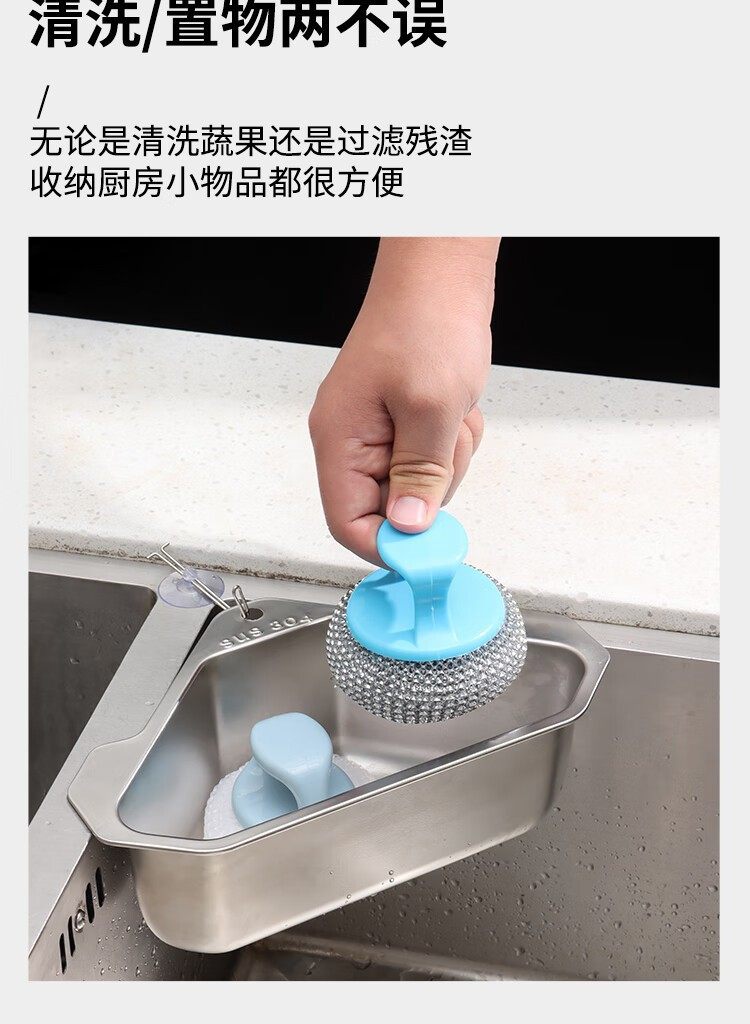 清洗/置物两不误

/

无论是清洗蔬果还是过滤残渣
收纳厨房小物品都很方便

SUS 304