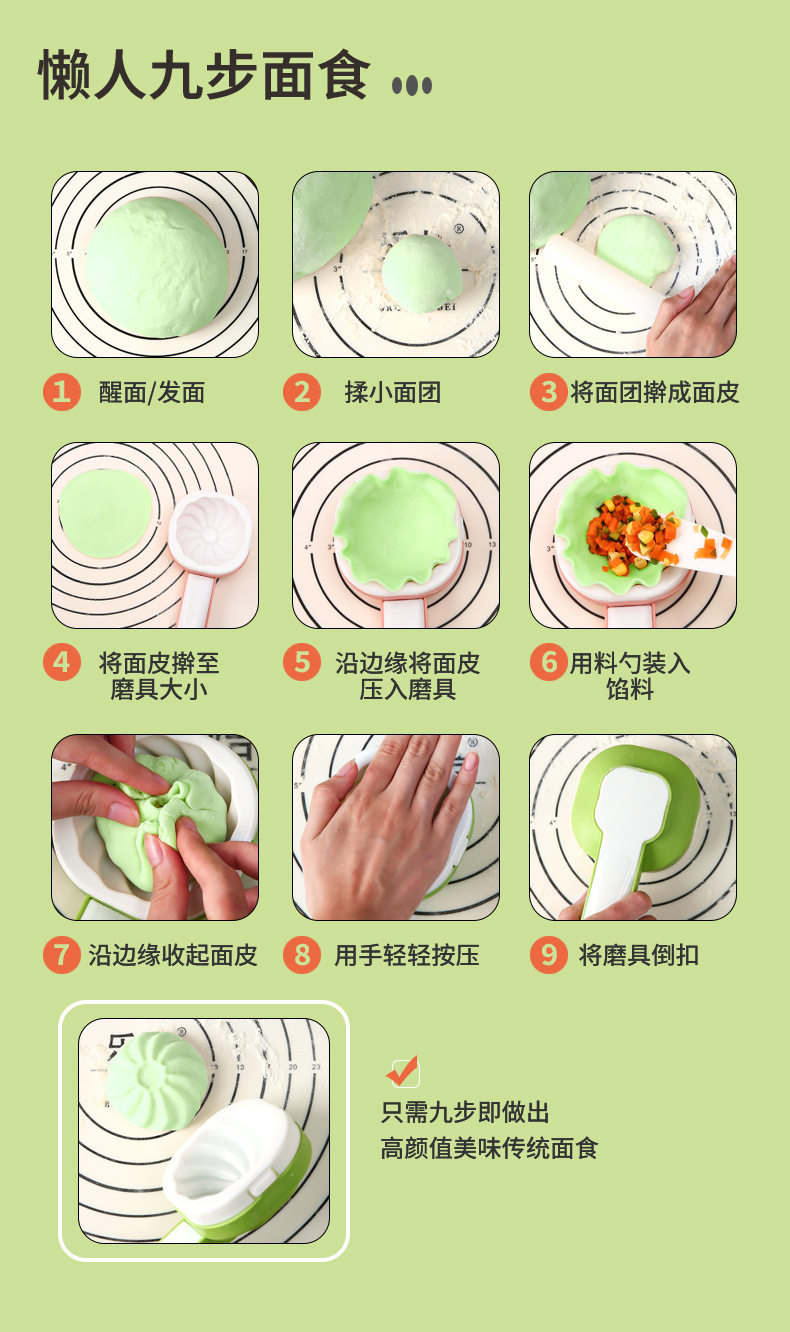 懒人九步面食

1 醒面/发面

2 揉小面团

3 将面团擀成面皮

4 将面皮擀至磨具大小

5 沿边缘将面皮压入磨具

6 用料勺装入馅料

7 沿边缘收起面皮

8 用手轻轻按压

9 将磨具倒扣

只需九步即做出
高颜值美味传统面食