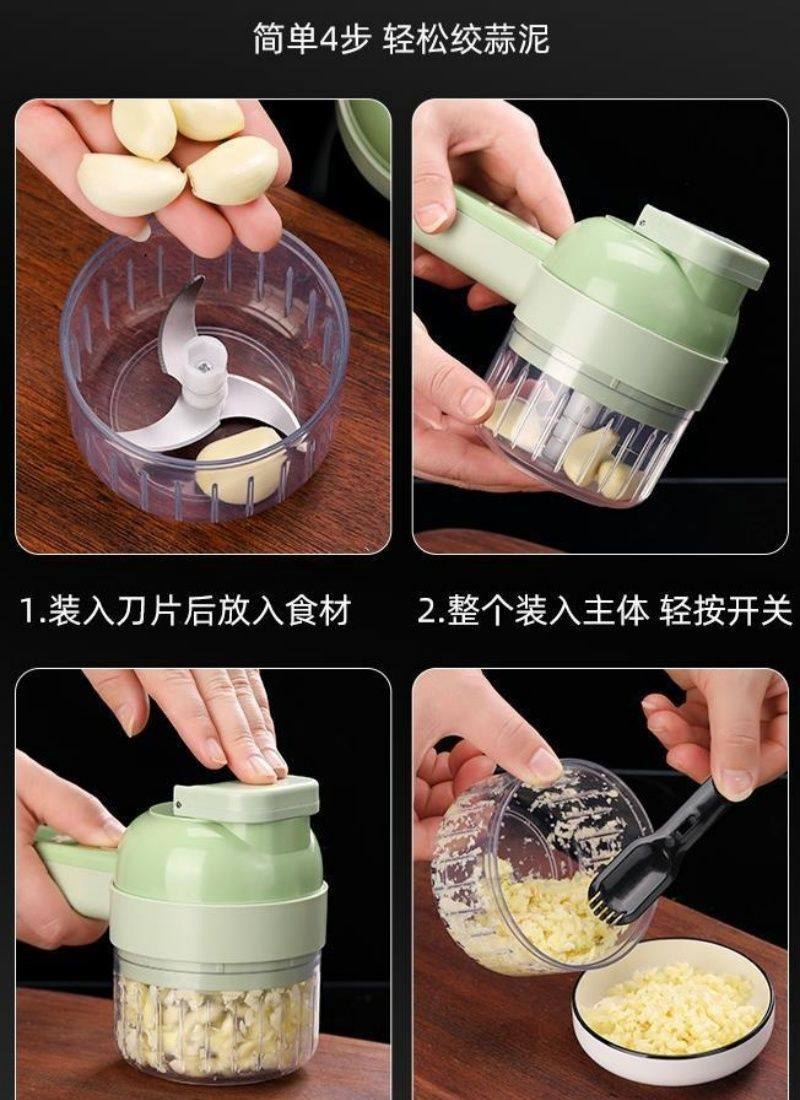 简单4步 轻松绞蒜泥

1.装入刀片后放入食材

2.整个装入主体 轻按开关