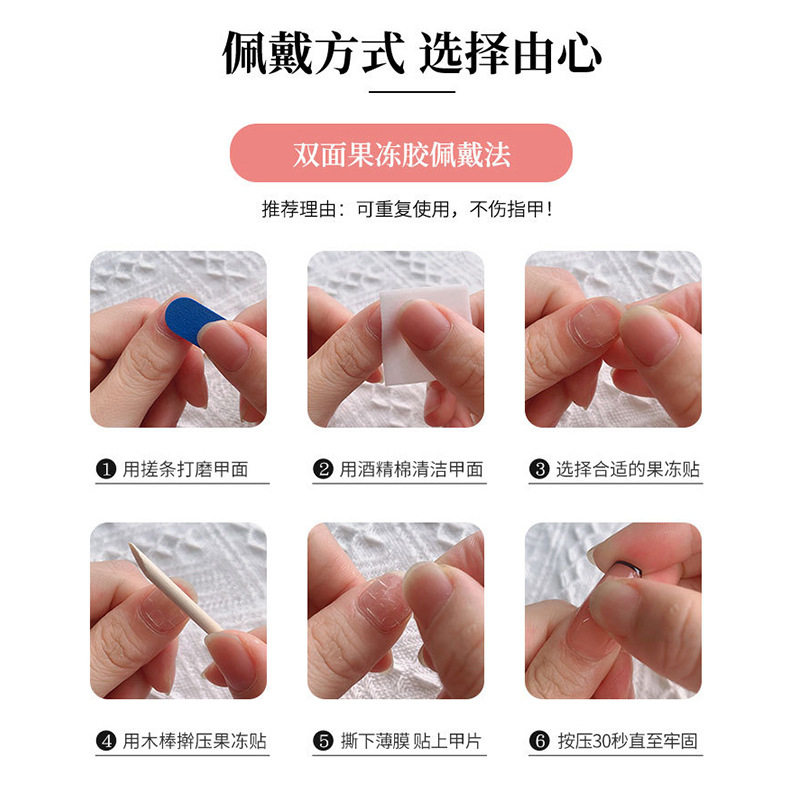 佩戴方式 选择由心

双面果冻胶佩戴法

推荐理由：可重复使用，不伤指甲！

❶ 用搓条打磨甲面

❷ 用酒精棉清洁甲面

❸ 选择合适的果冻贴

❹ 用木棒擀压果冻贴

❺ 撕下薄膜 贴上甲片

❻ 按压30秒直至牢固