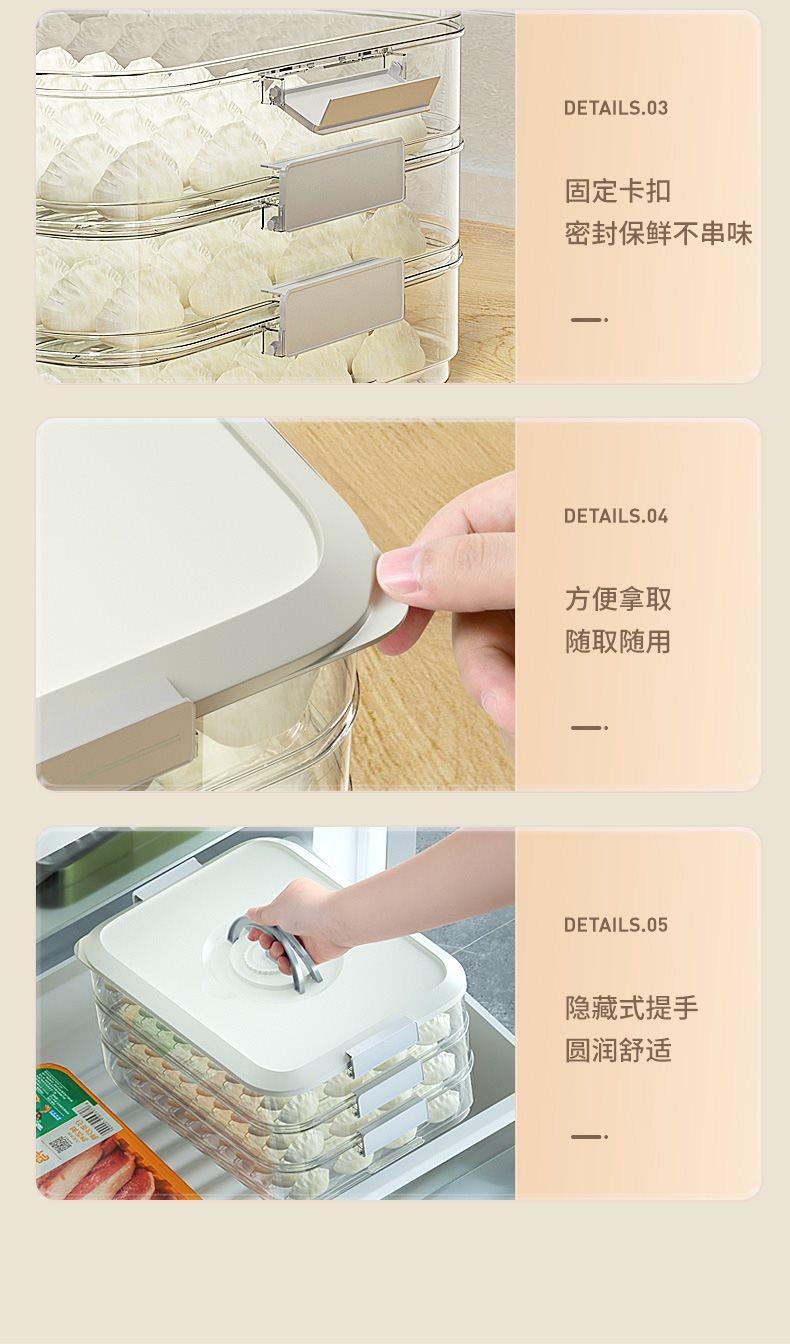 DETAILS.03

固定卡扣
密封保鲜不串味

DETAILS.04

方便拿取
随取随用

DETAILS.05

隐藏式提手
圆润舒适