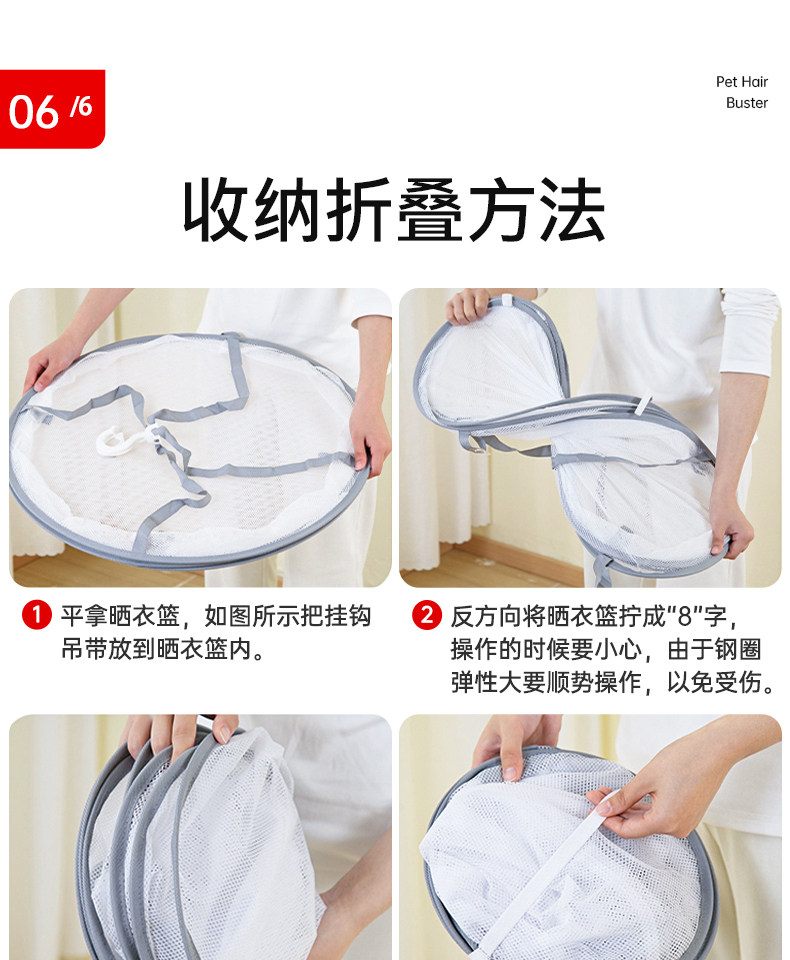 06 /6

Pet Hair Buster

收纳折叠方法

1 平拿晒衣篮，如图所示把挂钩吊带放到晒衣篮内。

2 反方向将晒衣篮拧成“8”字，操作的时候要小心，由于钢圈弹性大要顺势操作，以免受伤。