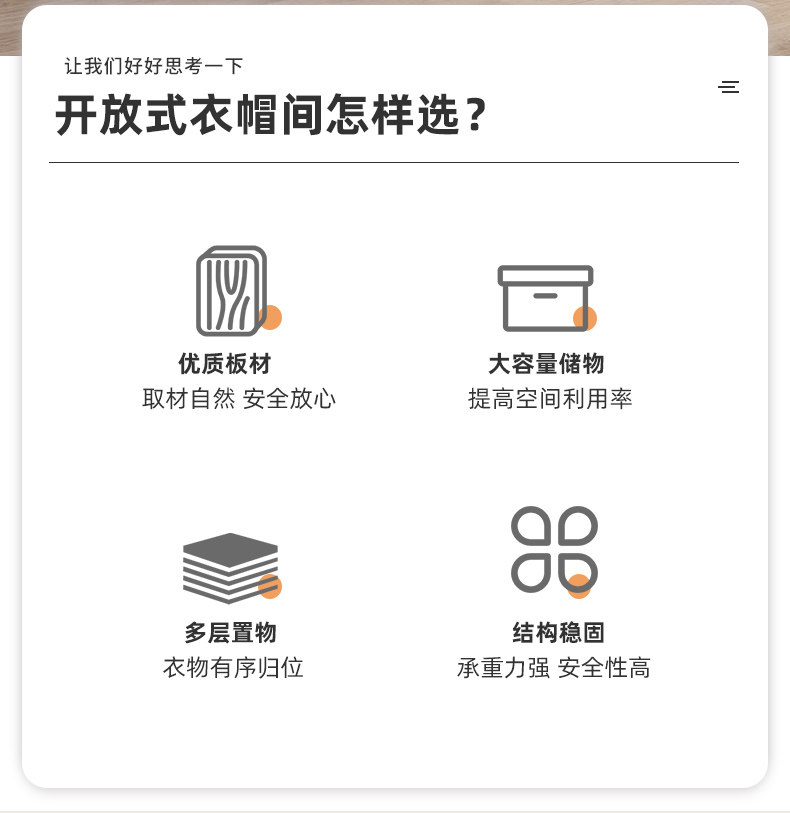 让我们好好思考一下

开放式衣帽间怎样选？

优质板材
取材自然 安全放心

大容量储物
提高空间利用率

多层置物
衣物有序归位

结构稳固
承重力强 安全性高