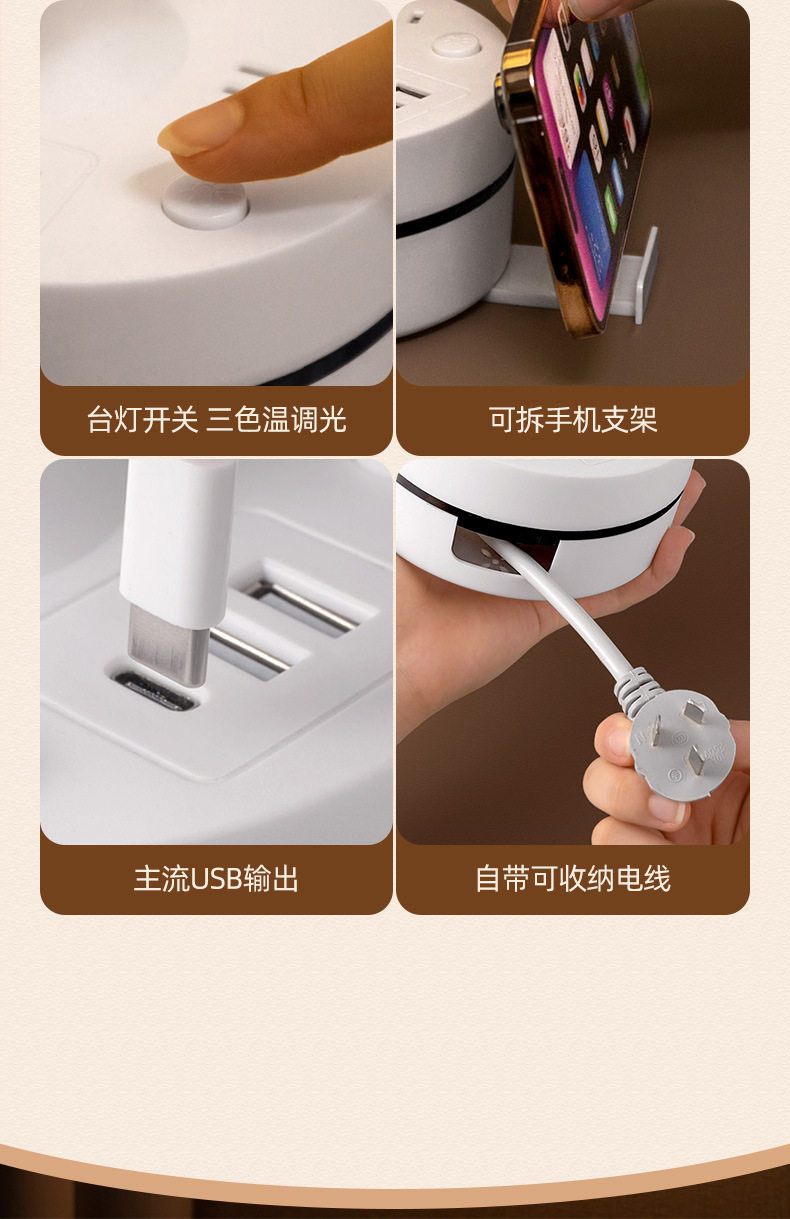 台灯开关 三色温调光

可拆手机支架

主流USB输出

自带可收纳电线