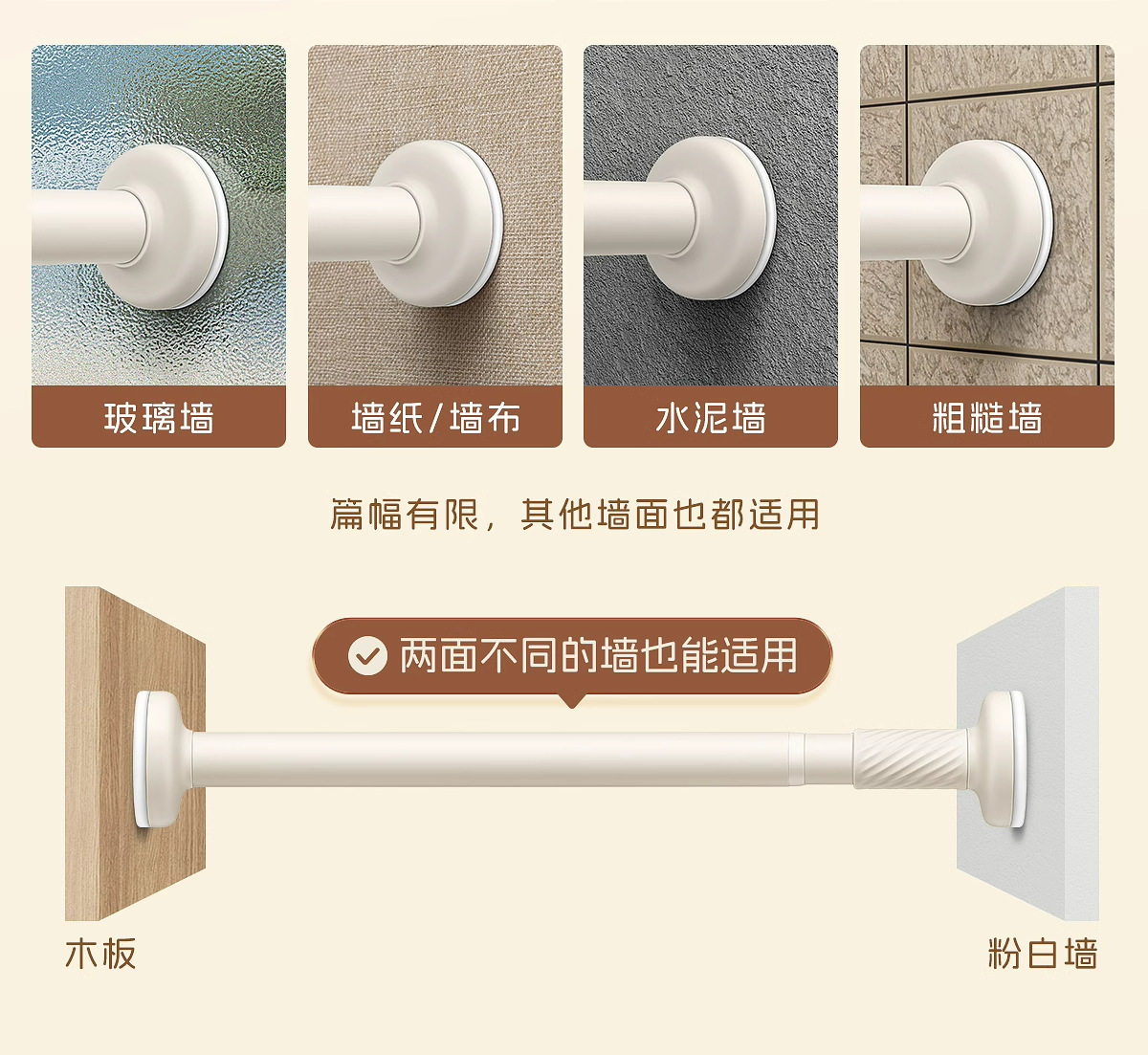 玻璃墙

墙纸/墙布

水泥墙

粗糙墙

篇幅有限，其他墙面也都适用

两面不同的墙也能适用

木板

粉白墙