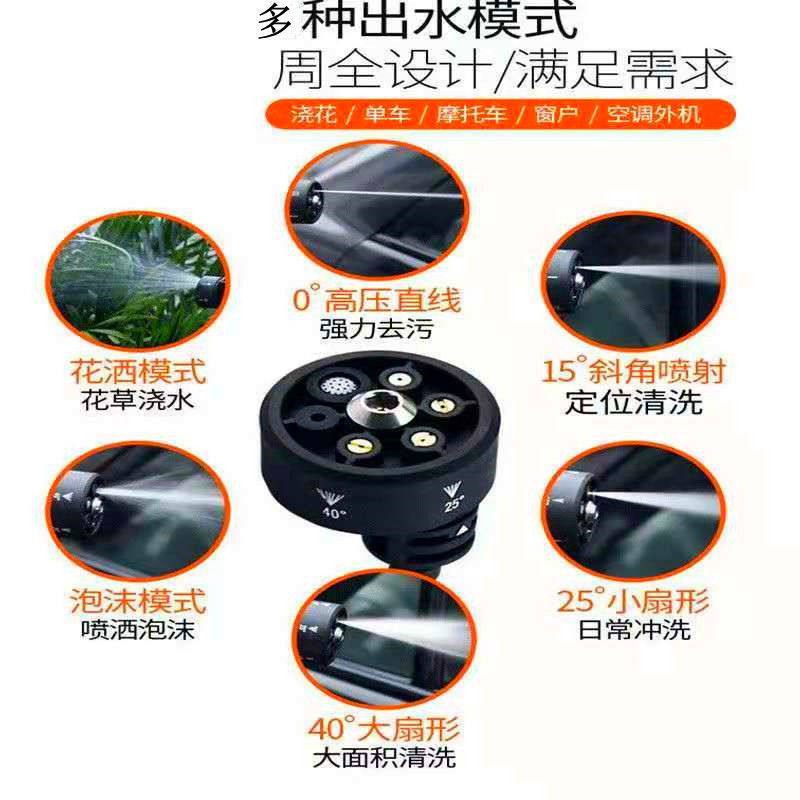 多种出水模式
周全设计/满足需求

浇花 / 单车 / 摩托车 / 窗户 / 空调外机

0°高压直线
强力去污

花洒模式
花草浇水

15°斜角喷射
定位清洗

40°

25°

泡沫模式
喷洒泡沫

25°小扇形
日常冲洗

40°大扇形
大面积清洗