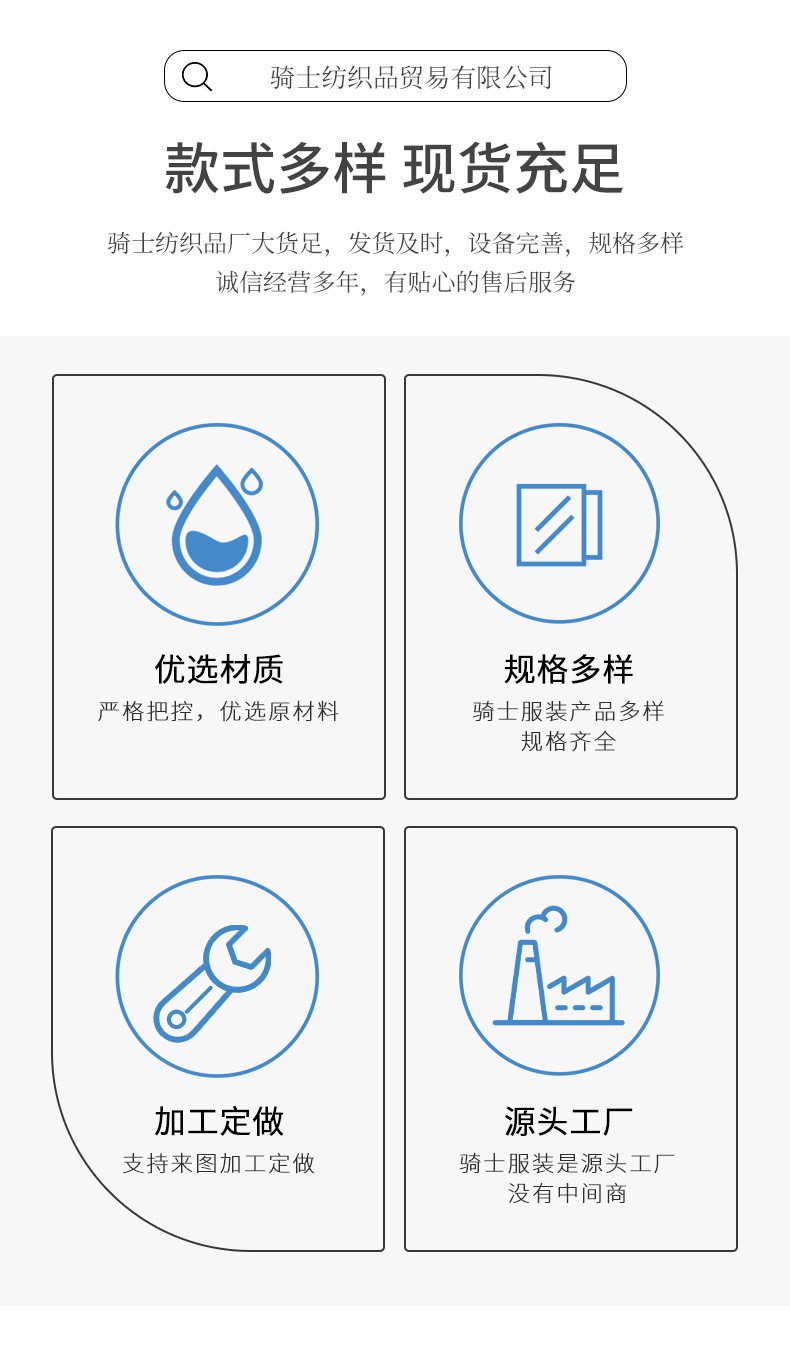 骑士纺织品贸易有限公司

款式多样 现货充足

骑士纺织品厂大货足，发货及时，设备完善，规格多样
诚信经营多年，有贴心的售后服务

优选材质
严格把控，优选原材料

规格多样
骑士服装产品多样
规格齐全

加工定做
支持来图加工定做

源头工厂
骑士服装是源头工厂
没有中间商