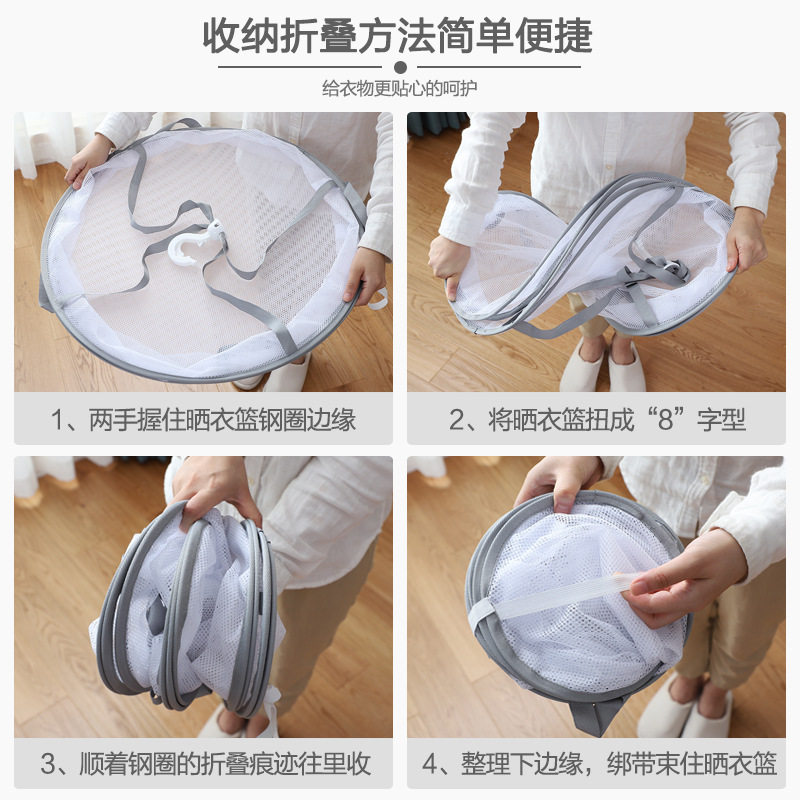 收纳折叠方法简单便捷

给衣物更贴心的呵护

1、两手握住晒衣篮钢圈边缘

2、将晒衣篮扭成“8”字型

3、顺着钢圈的折叠痕迹往里收

4、整理下边缘，绑带束住晒衣篮