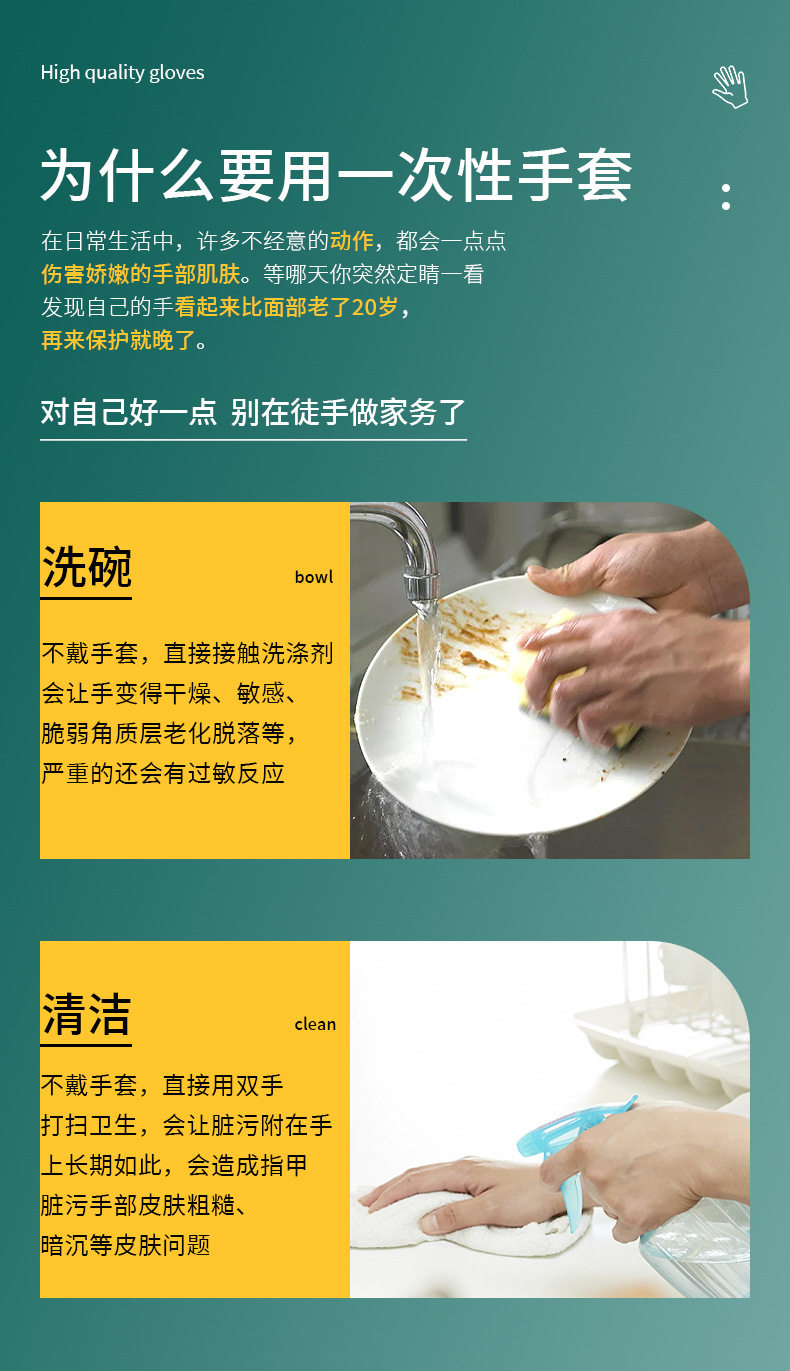 High quality gloves

为什么要用一次性手套

在日常生活中，许多不经意的动作，都会一点点伤害娇嫩的手部肌肤。等哪天你突然定睛一看发现自己的手看起来比面部老了20岁，再来保护就晚了。

对自己好一点 别在徒手做家务了

洗碗

bowl

不戴手套，直接接触洗涤剂会让手变得干燥、敏感、脆弱角质层老化脱落等，严重的还会有过敏反应

清洁

clean

不戴手套，直接用双手打扫卫生，会让脏污附在手上长期如此，会造成指甲脏污手部皮肤粗糙、暗沉等皮肤问题