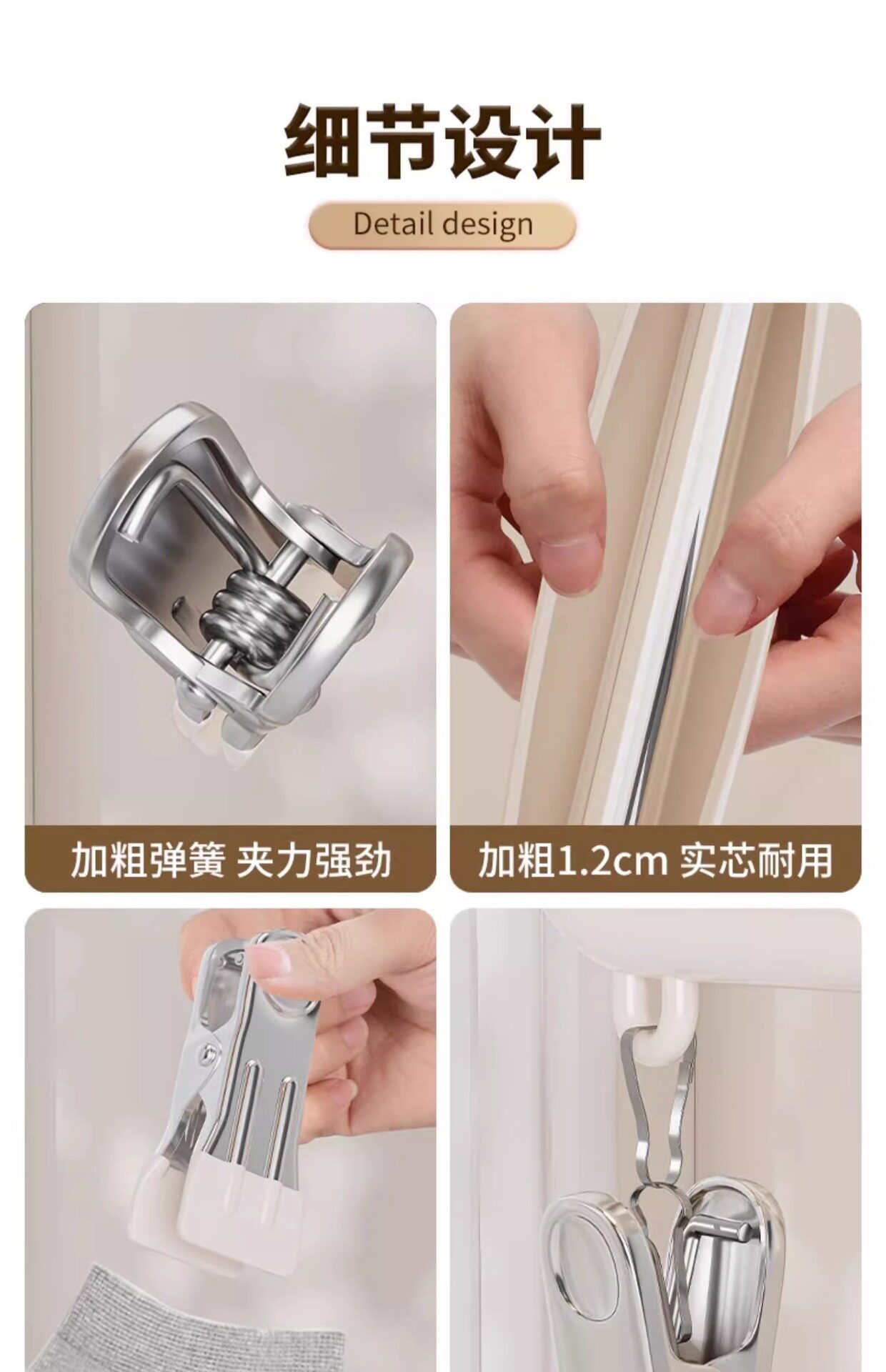 细节设计

Detail design

加粗弹簧 夹力强劲

加粗1.2cm 实芯耐用