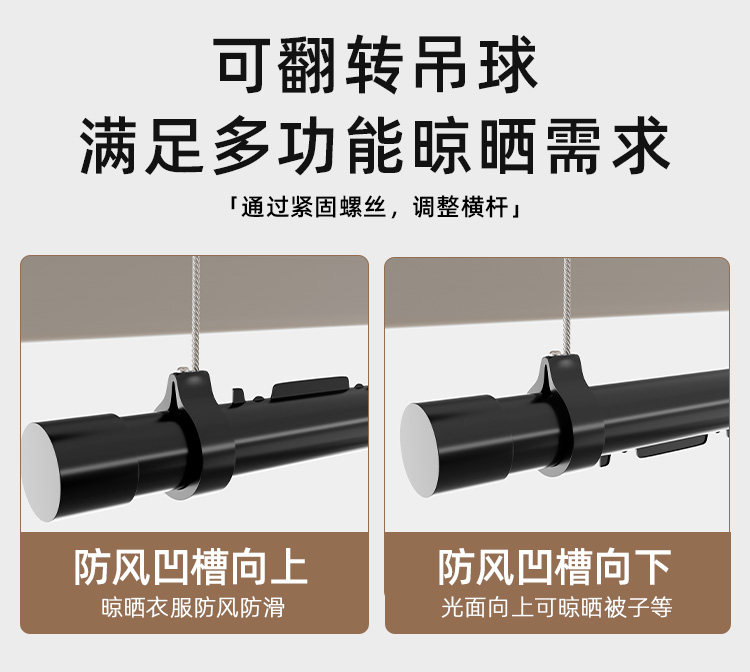 可翻转吊球
满足多功能晾晒需求

「通过紧固螺丝，调整横杆」

防风凹槽向上
晾晒衣服防风防滑

防风凹槽向下
光面向上可晾晒被子等