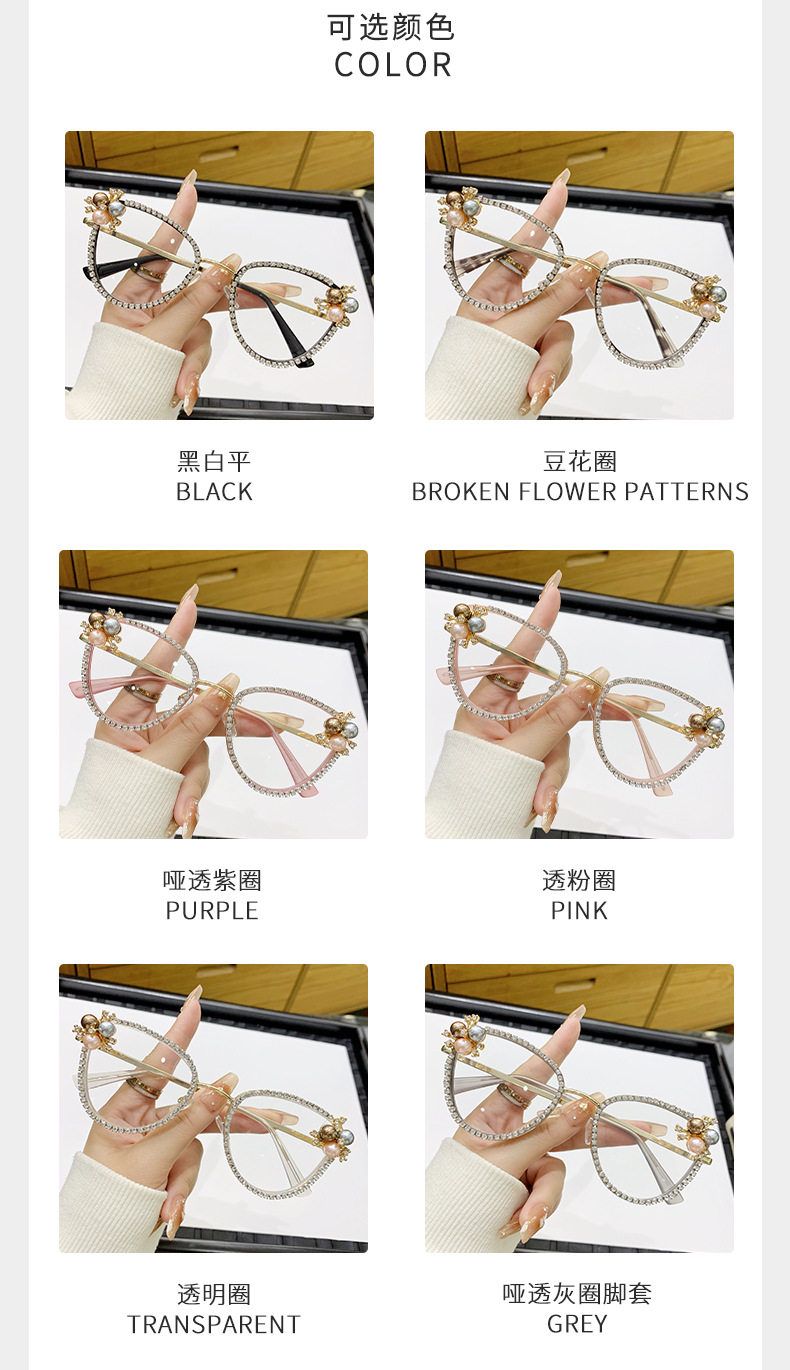 可选颜色
COLOR

黑白平
BLACK

豆花圈
BROKEN FLOWER PATTERNS

哑透紫圈
PURPLE

透粉圈
PINK

透明圈
TRANSPARENT

哑透灰圈脚套
GREY