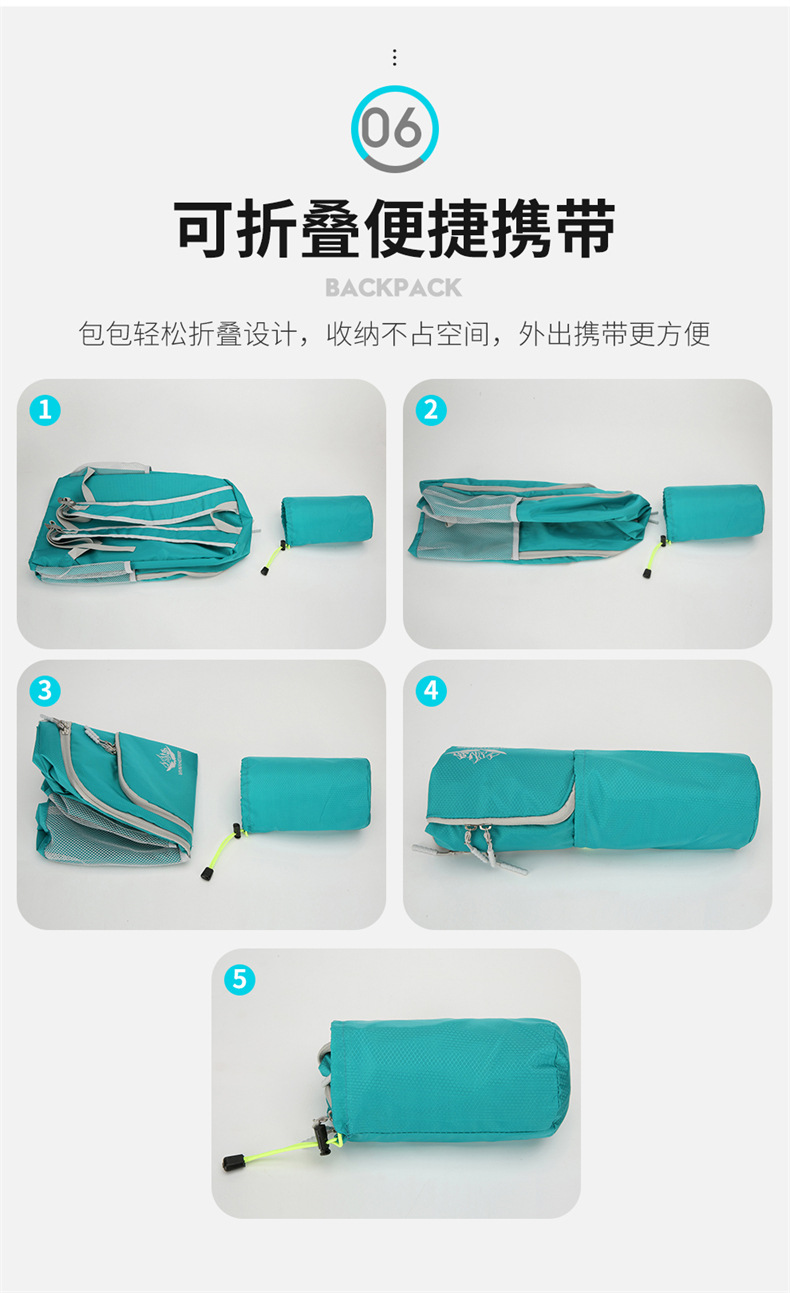 06

可折叠便捷携带

BACKPACK

包包轻松折叠设计，收纳不占空间，外出携带更方便

1

2

3

4

5