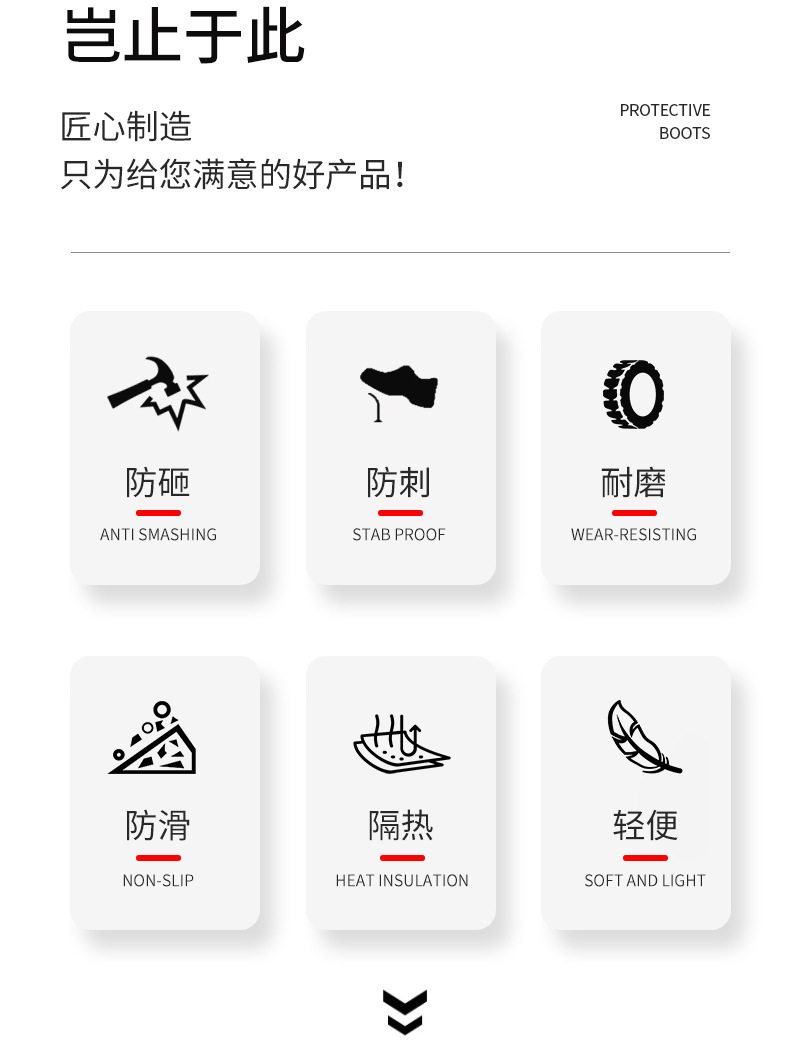 岂止于此

匠心制造
只为给您满意的好产品!

PROTECTIVE
BOOTS

防砸
ANTI SMASHING

防刺
STAB PROOF

耐磨
WEAR-RESISTING

防滑
NON-SLIP

隔热
HEAT INSULATION

轻便
SOFT AND LIGHT