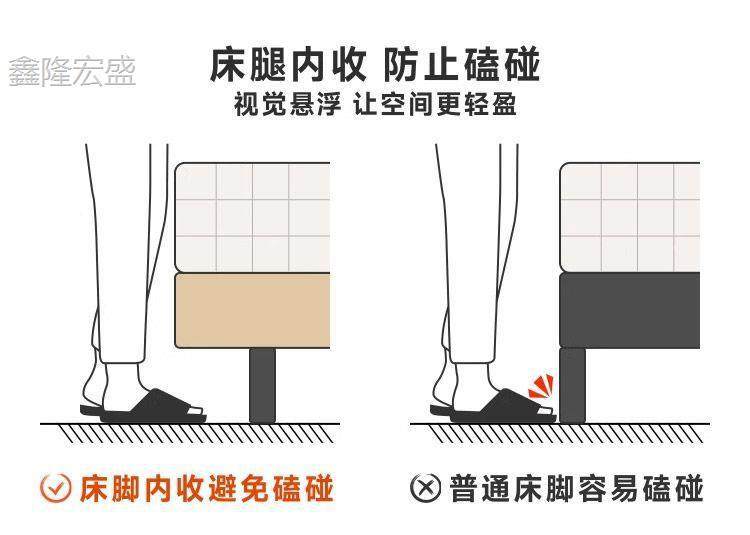 鑫隆宏盛

床腿内收 防止磕碰
视觉悬浮 让空间更轻盈

床脚内收避免磕碰

普通床脚容易磕碰