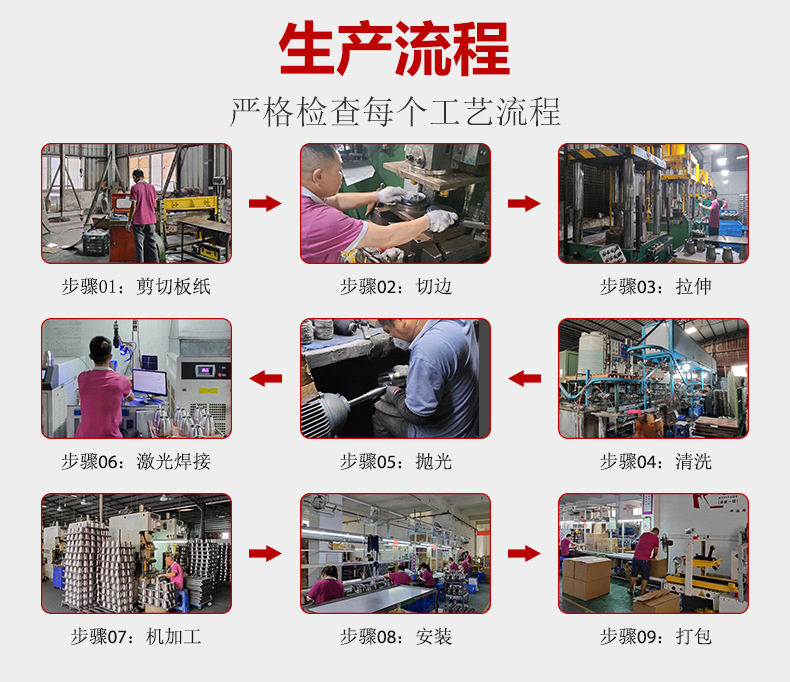 生产流程

严格检查每个工艺流程

步骤01：剪切板纸

步骤02：切边

步骤03：拉伸

步骤06：激光焊接

步骤05：抛光

步骤04：清洗

步骤07：机加工

步骤08：安装

步骤09：打包