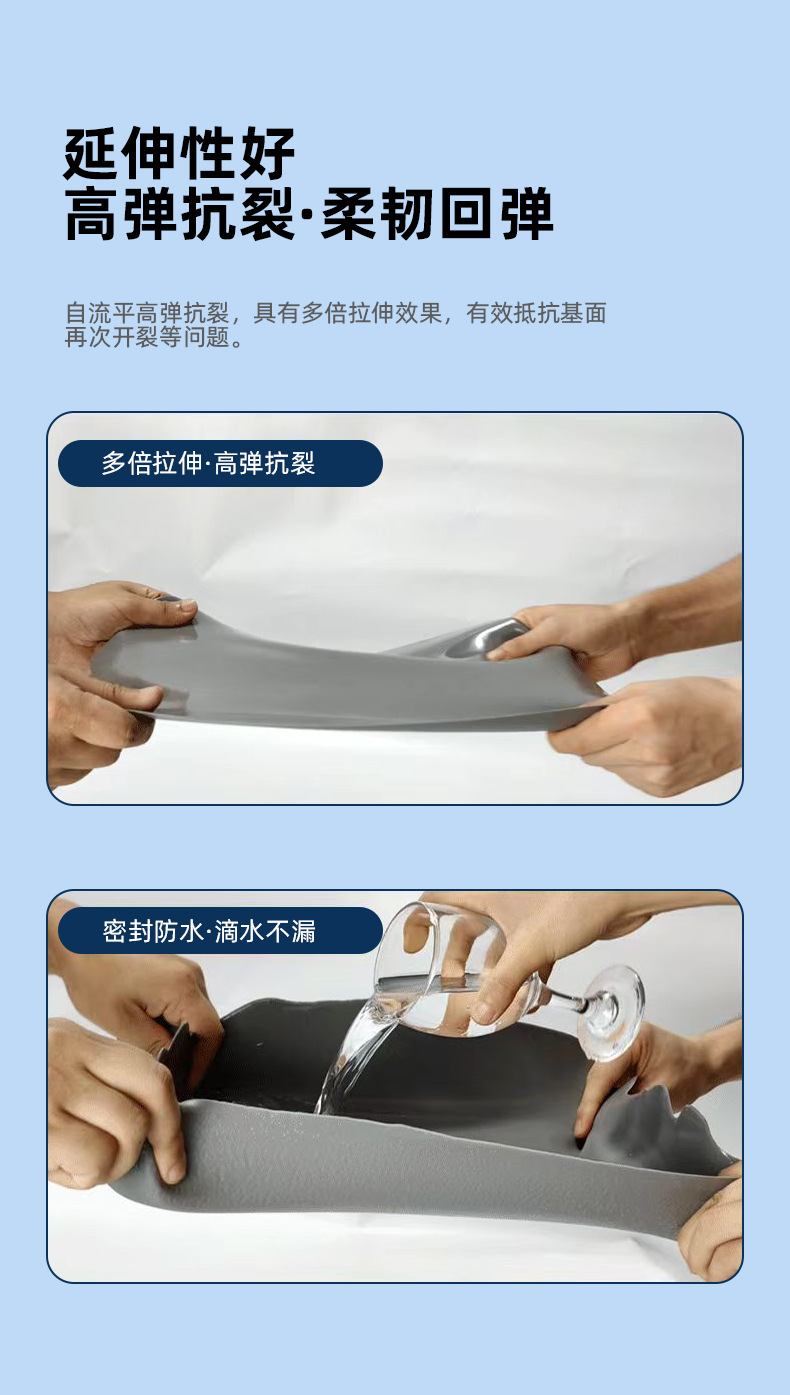 延伸性好
高弹抗裂·柔韧回弹

自流平高弹抗裂，具有多倍拉伸效果，有效抵抗基面再次开裂等问题。

多倍拉伸·高弹抗裂

密封防水·滴水不漏