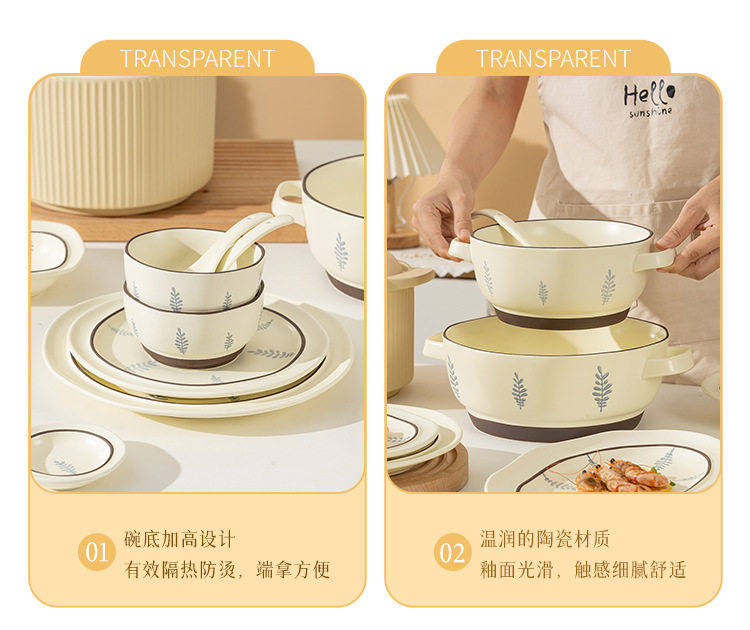 TRANSPARENT

01 碗底加高设计
有效隔热防烫，端拿方便

TRANSPARENT

Hello sunshine

02 温润的陶瓷材质
釉面光滑，触感细腻舒适