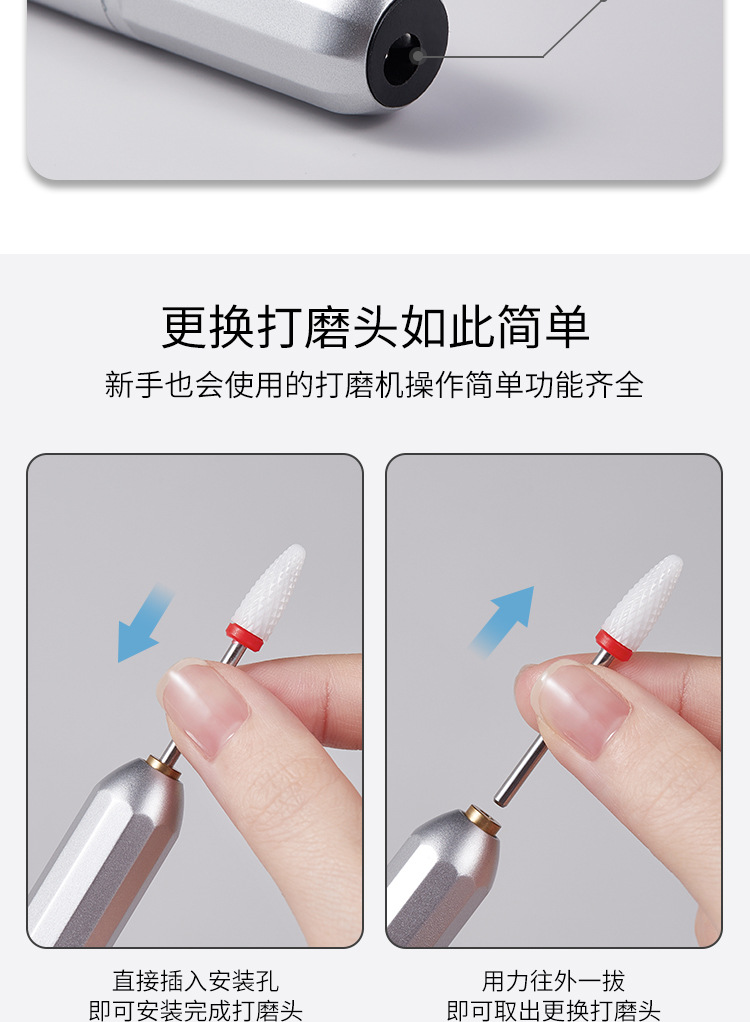 更换打磨头如此简单

新手也会使用的打磨机操作简单功能齐全

直接插入安装孔
即可安装完成打磨头

用力往外一拔
即可取出更换打磨头