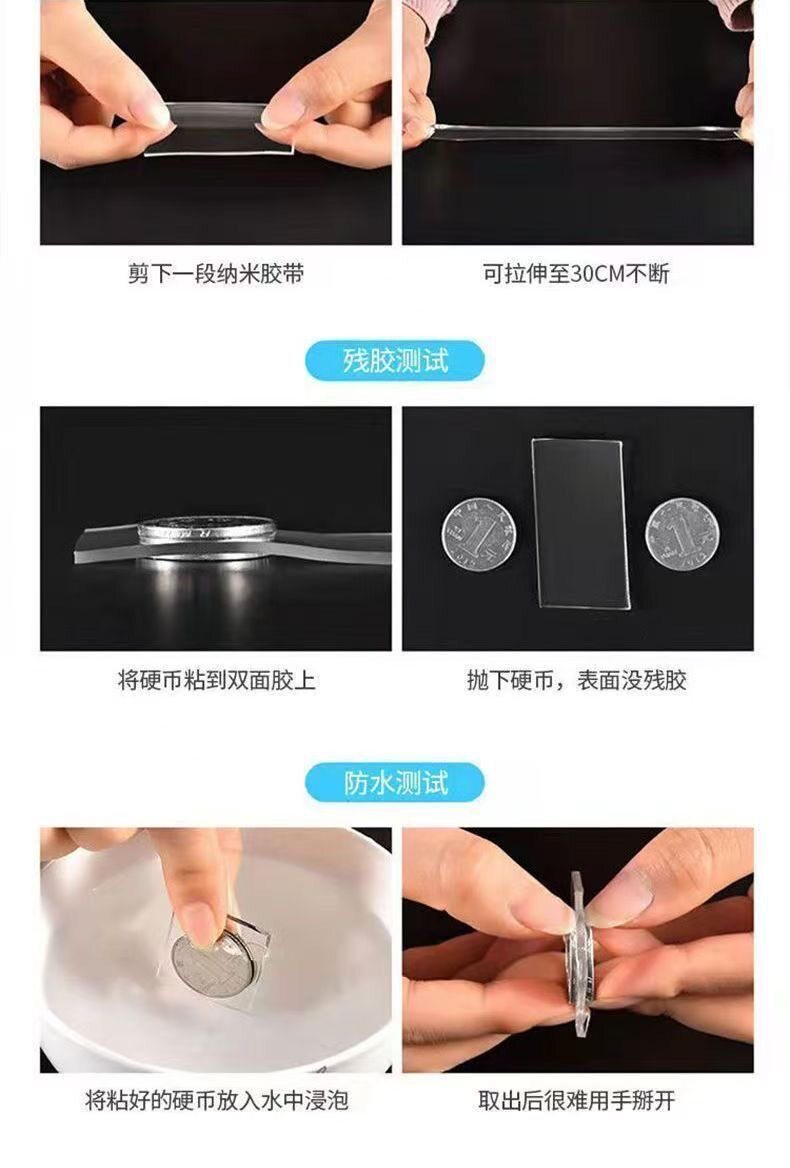 剪下一段纳米胶带

可拉伸至30CM不断

残胶测试

将硬币粘到双面胶上

抛下硬币，表面没残胶

防水测试

将粘好的硬币放入水中浸泡

取出后很难用手掰开