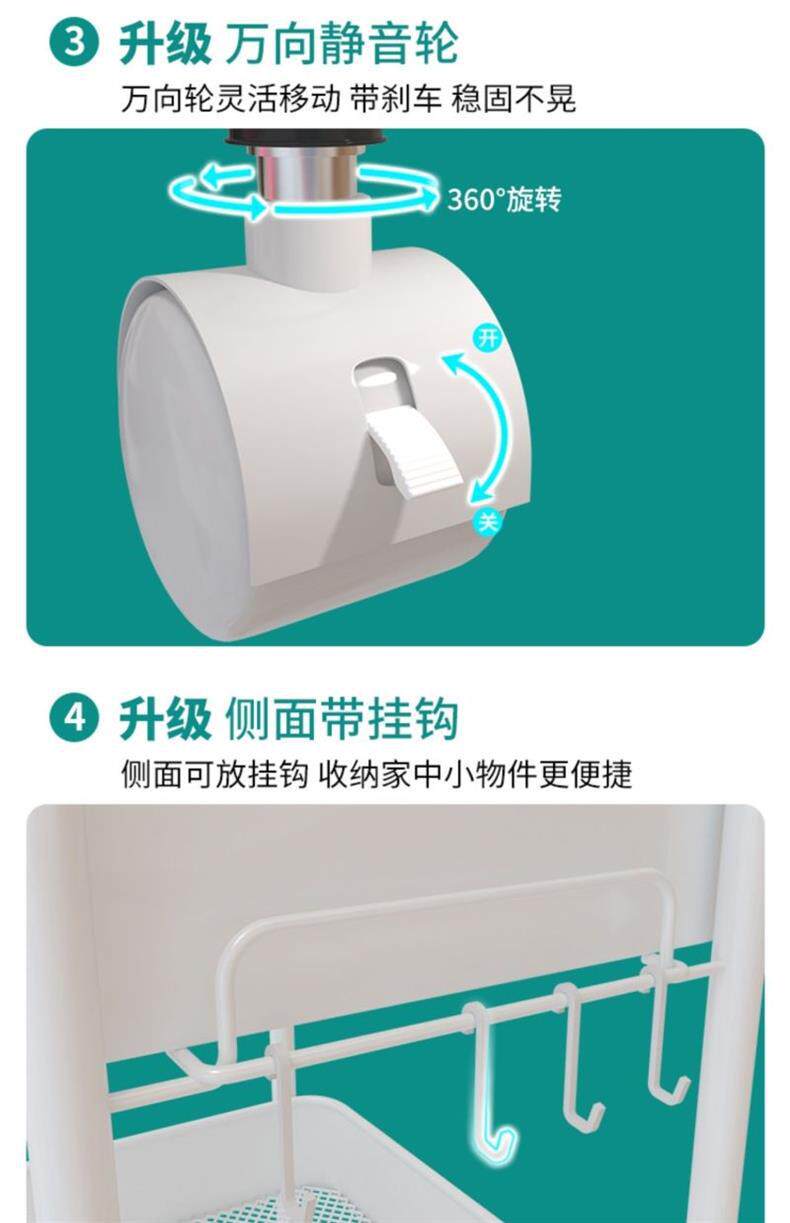 3 升级 万向静音轮

万向轮灵活移动 带刹车 稳固不晃

360°旋转

开

关

4 升级 侧面带挂钩

侧面可放挂钩 收纳家中小物件更便捷