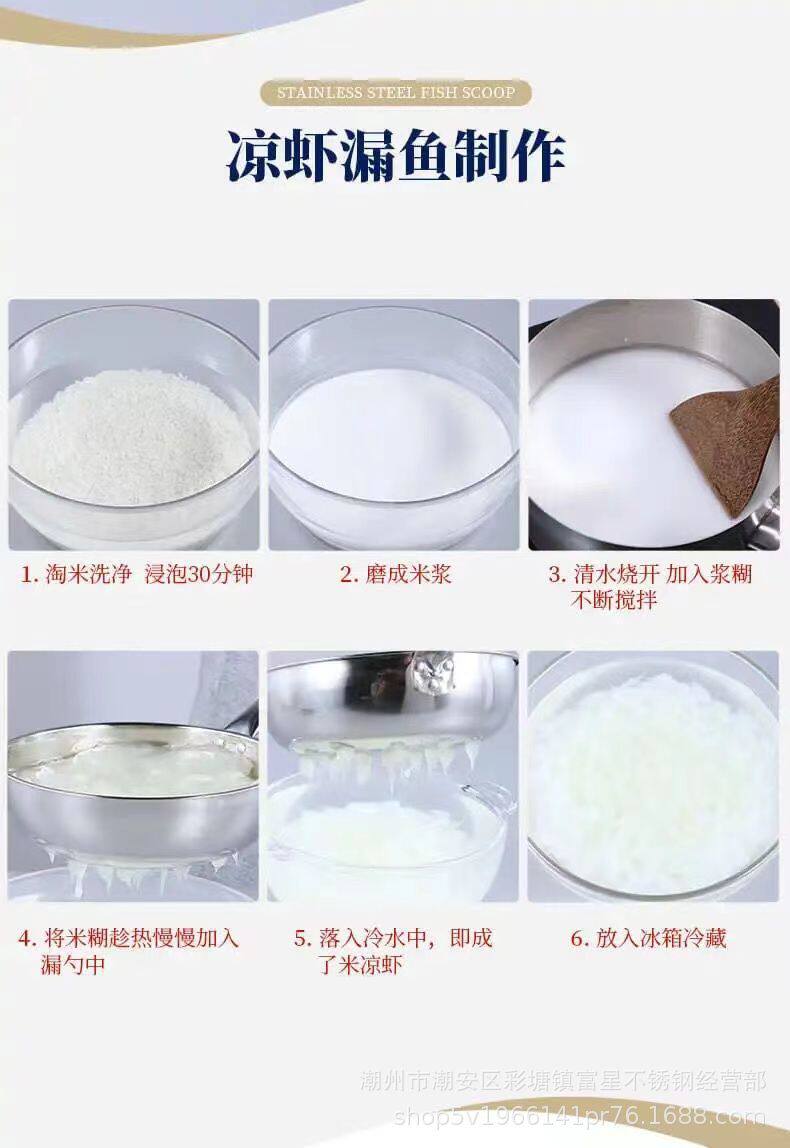 STAINLESS STEEL FISH SCOOP

凉虾漏鱼制作

1. 淘米洗净 浸泡30分钟

2. 磨成米浆

3. 清水烧开 加入浆糊不断搅拌

4. 将米糊趁热慢慢加入漏勺中

5. 落入冷水中，即成了米凉虾

6. 放入冰箱冷藏

潮州市潮安区彩塘镇富星不锈钢经营部
shop5v1966141pr76.1688.com