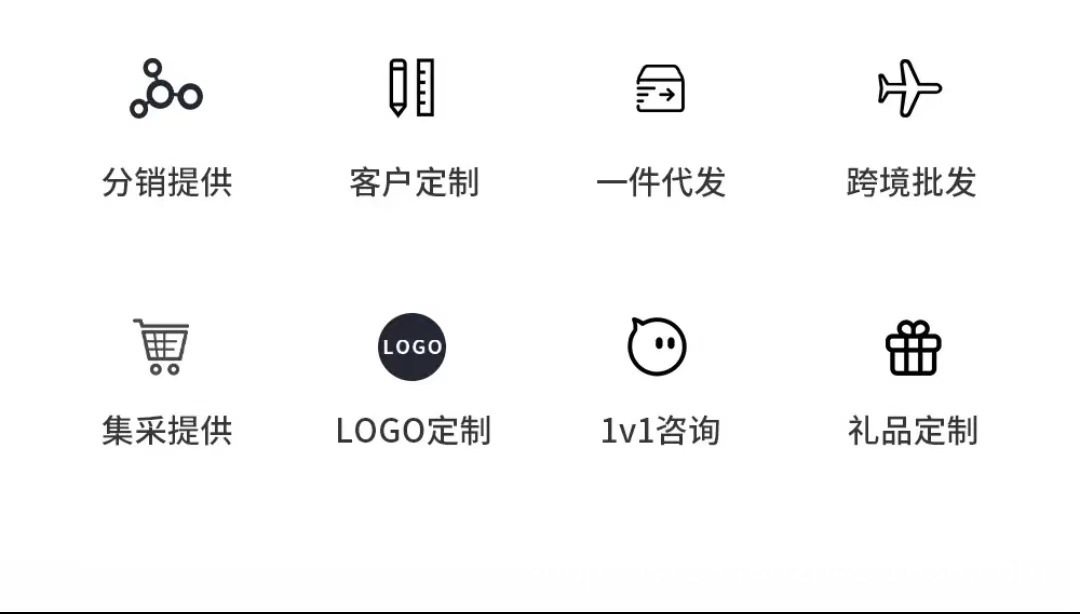 分销提供

客户定制

一件代发

跨境批发

集采提供

LOGO

LOGO定制

1v1咨询

礼品定制