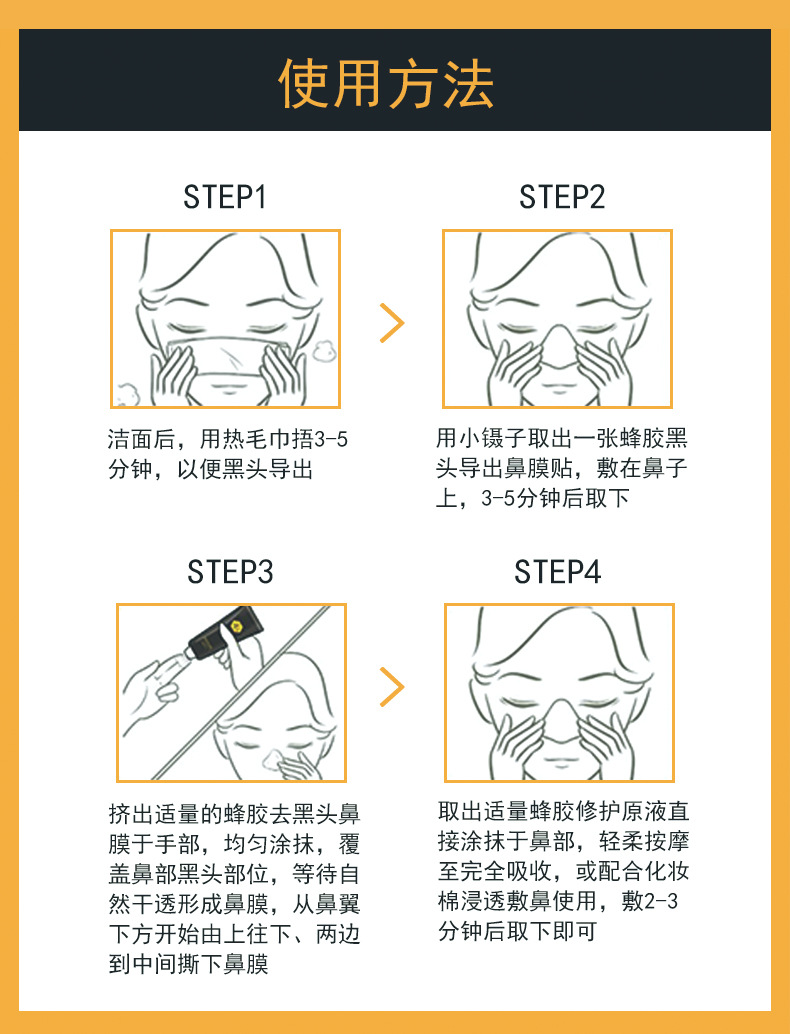 使用方法

STEP1

洁面后，用热毛巾捂3-5分钟，以便黑头导出

STEP2

用小镊子取出一张蜂胶黑头导出鼻膜贴，敷在鼻子上，3-5分钟后取下

STEP3

挤出适量的蜂胶去黑头鼻膜于手部，均匀涂抹，覆盖鼻部黑头部位，等待自然干透形成鼻膜，从鼻翼下方开始由上往下、两边到中间撕下鼻膜

STEP4

取出适量蜂胶修护原液直接涂抹于鼻部，轻柔按摩至完全吸收，或配合化妆棉浸透敷鼻使用，敷2-3分钟后取下即可