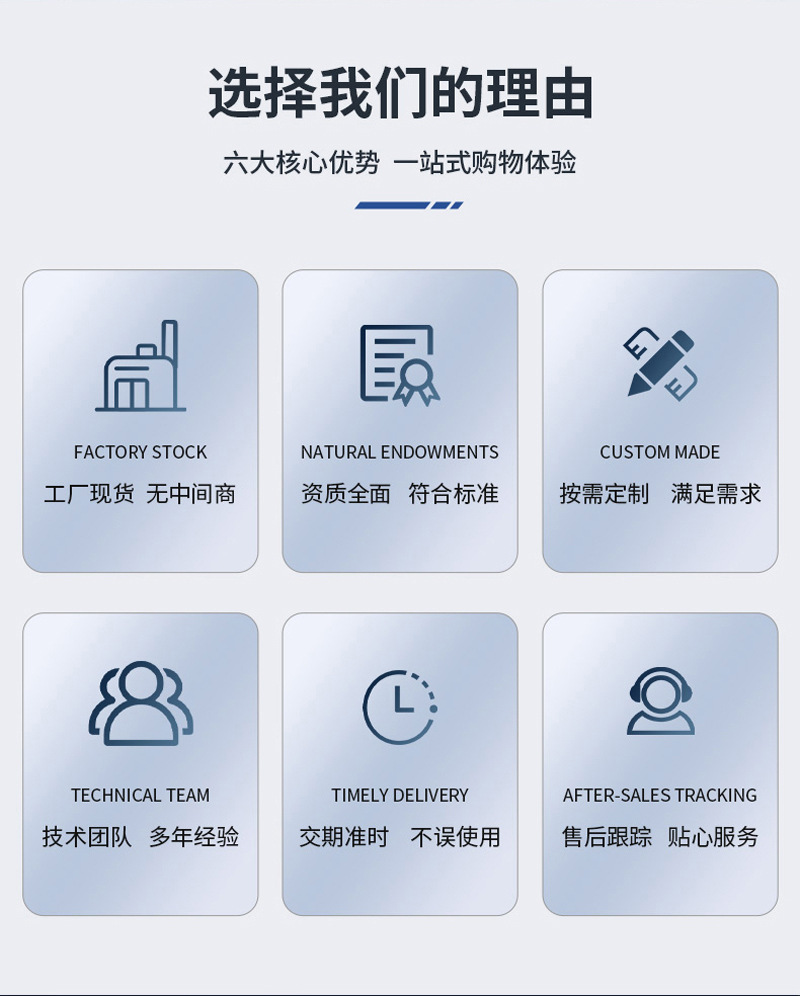 选择我们的理由

六大核心优势 一站式购物体验

FACTORY STOCK
工厂现货 无中间商

NATURAL ENDOWMENTS
资质全面 符合标准

CUSTOM MADE
按需定制 满足需求

TECHNICAL TEAM
技术团队 多年经验

TIMELY DELIVERY
交期准时 不误使用

AFTER-SALES TRACKING
售后跟踪 贴心服务