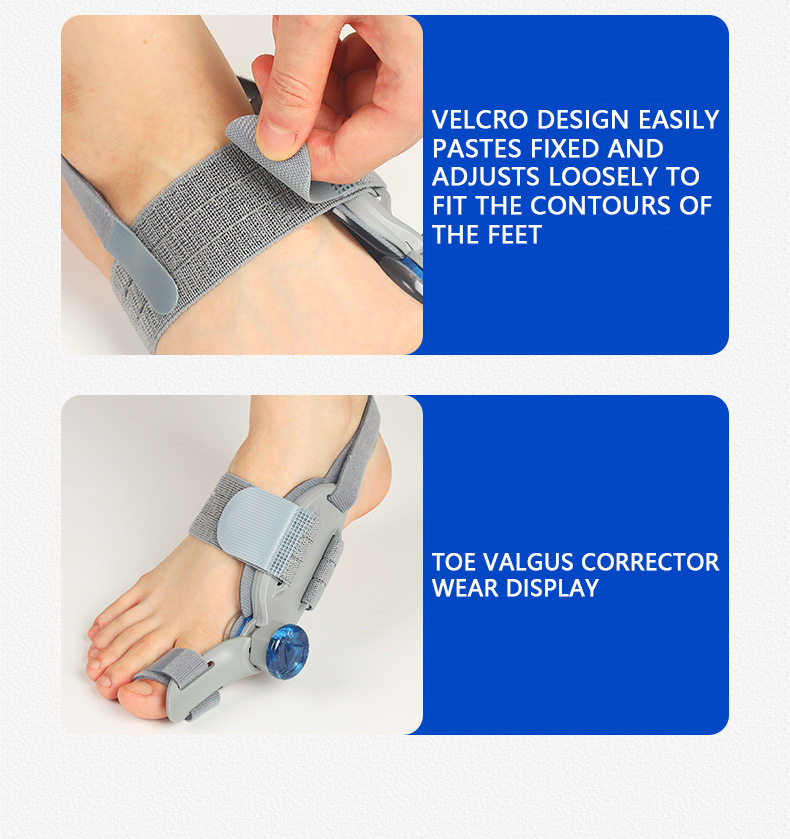 VELCRO DESIGN EASILY PASTES FIXED AND ADJUSTS LOOSELY TO FIT THE CONTOURS OF THE FEET

TOE VALGUS CORRECTOR WEAR DISPLAY