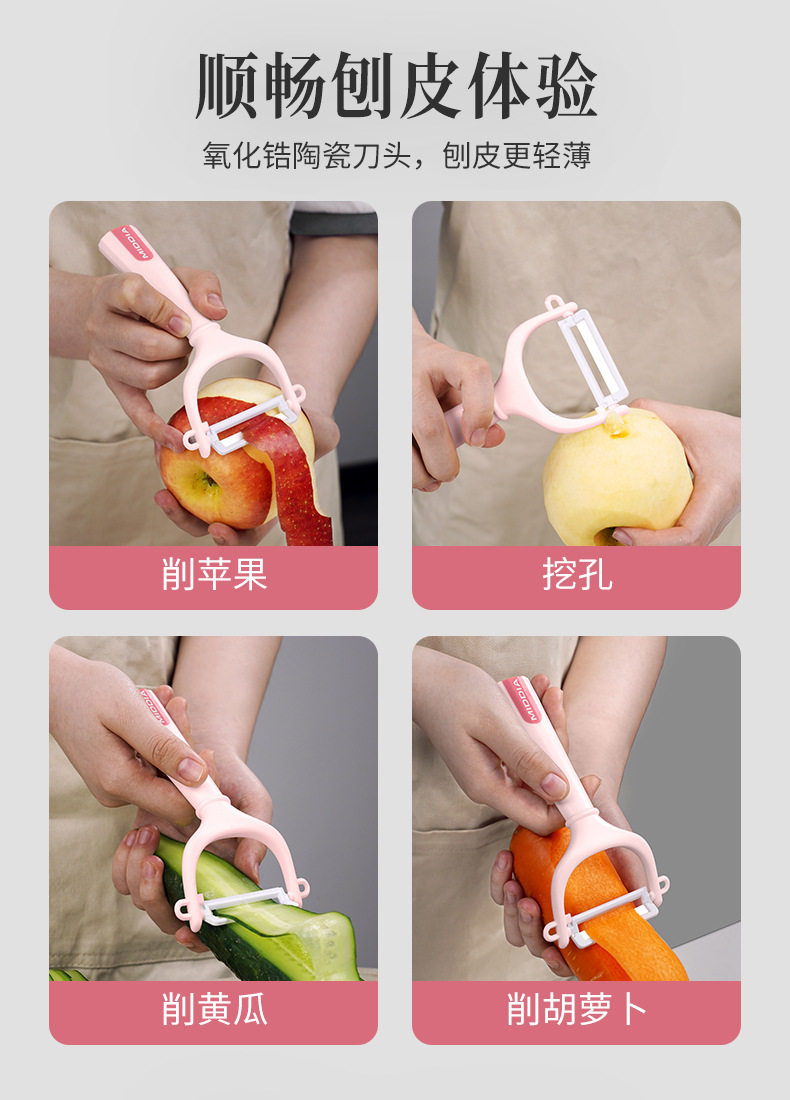 顺畅刨皮体验

氧化锆陶瓷刀头，刨皮更轻薄

MIDDIA

削苹果

挖孔

MIDDIA

削黄瓜

MIDDIA

削胡萝卜