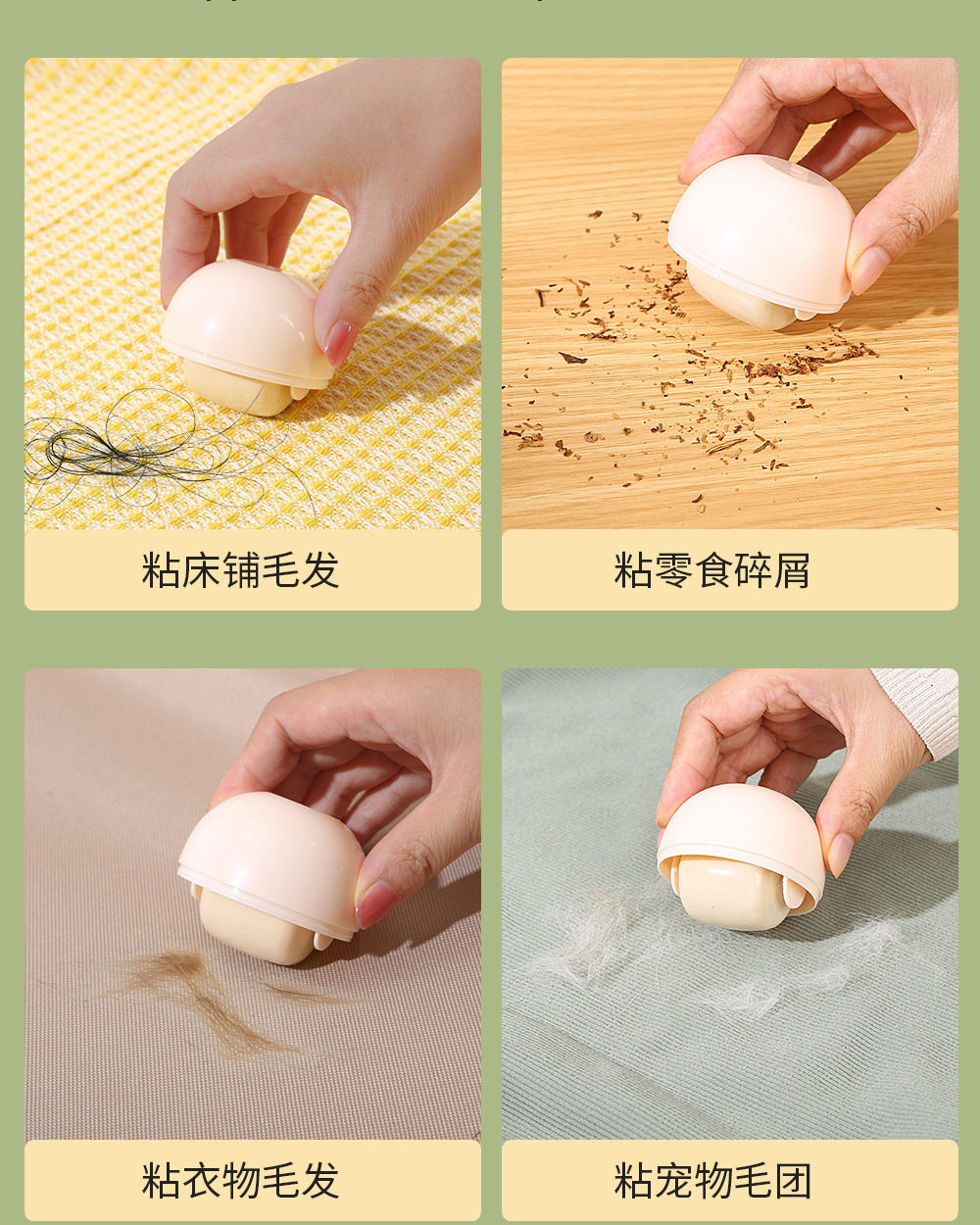 粘床铺毛发

粘零食碎屑

粘衣物毛发

粘宠物毛团