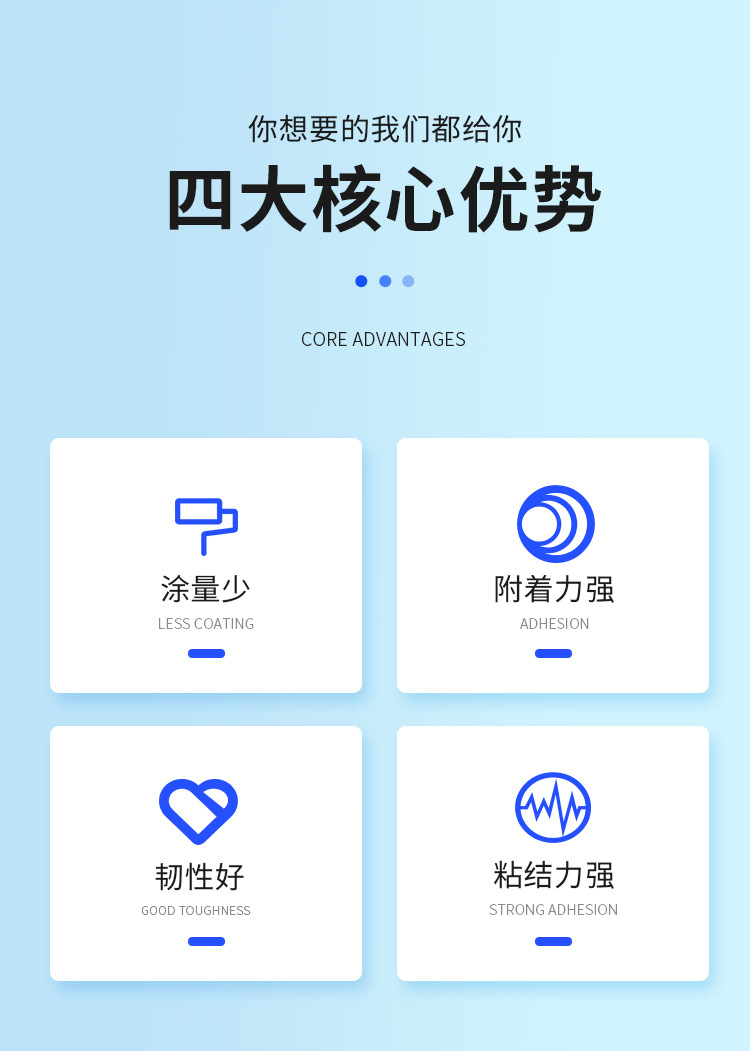 你想要的我们都给你

四大核心优势

CORE ADVANTAGES

涂量少

LESS COATING

附着力强

ADHESION

韧性好

GOOD TOUGHNESS

粘结力强

STRONG ADHESION